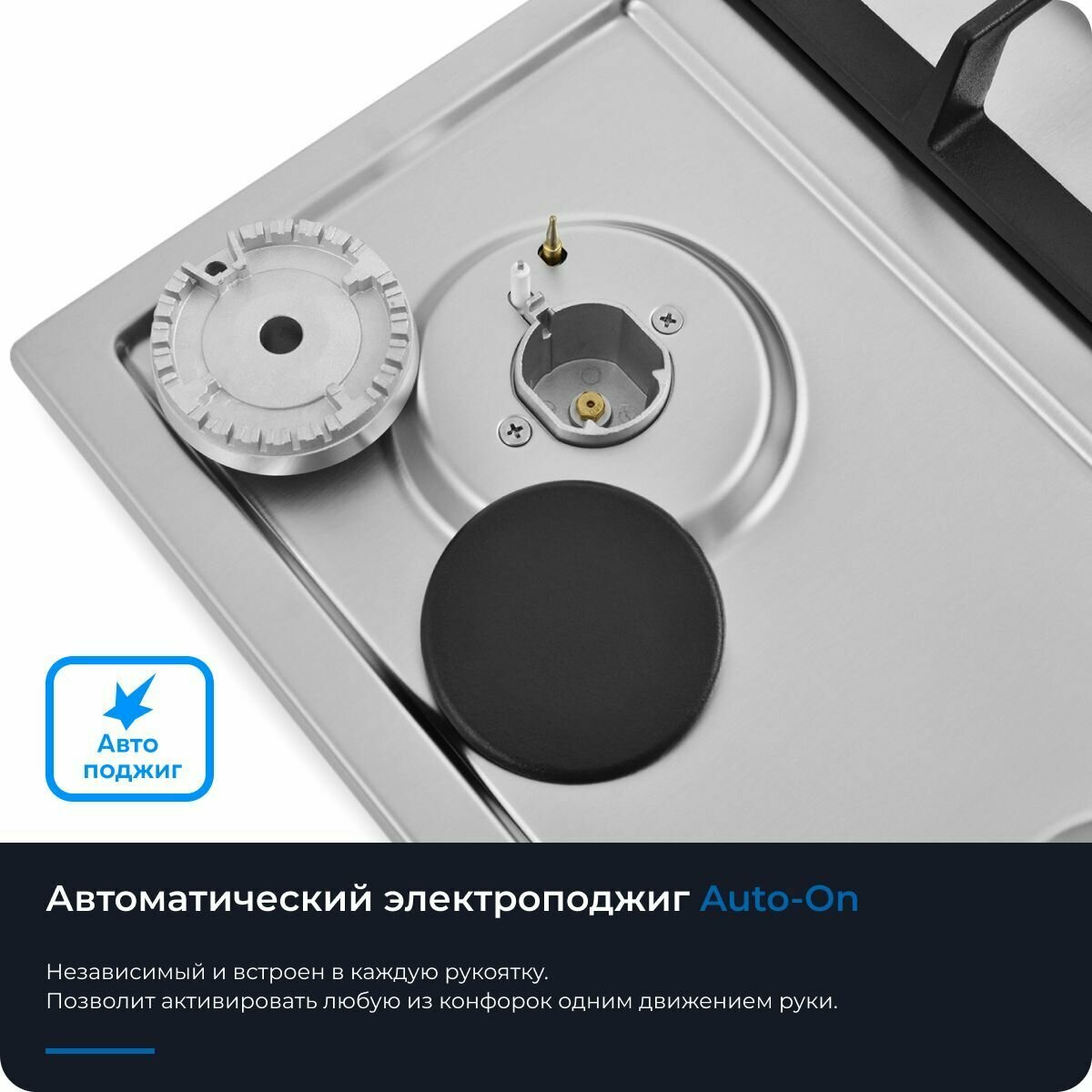 Авто
поджиг

Автоматический электроподжиг Auto-On

Независимый и встроен в каждую рукоятку.
Позволит активировать любую из конфорок одним движением руки.