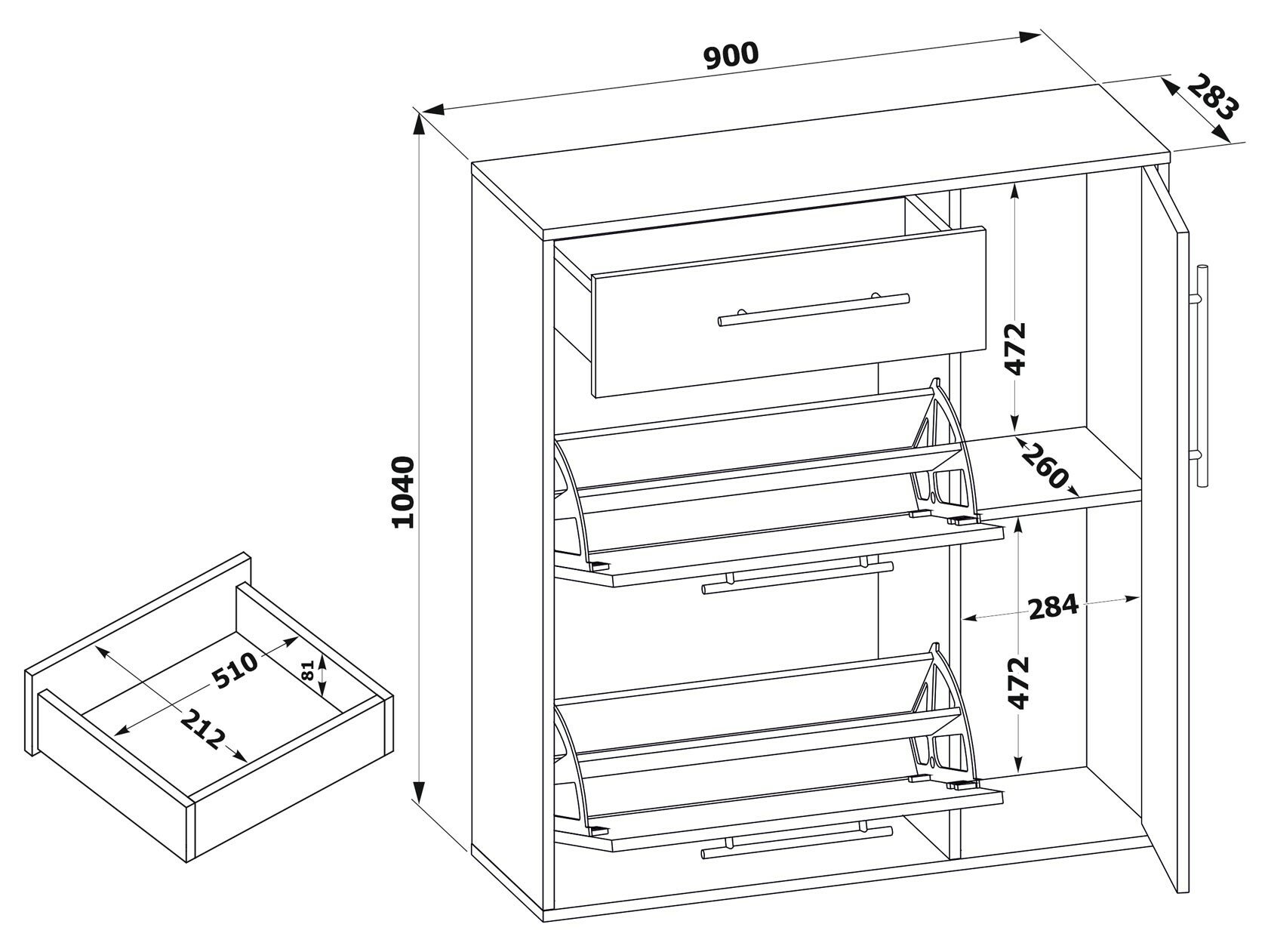 900
283
1040
472
260
284
472
510
81
212