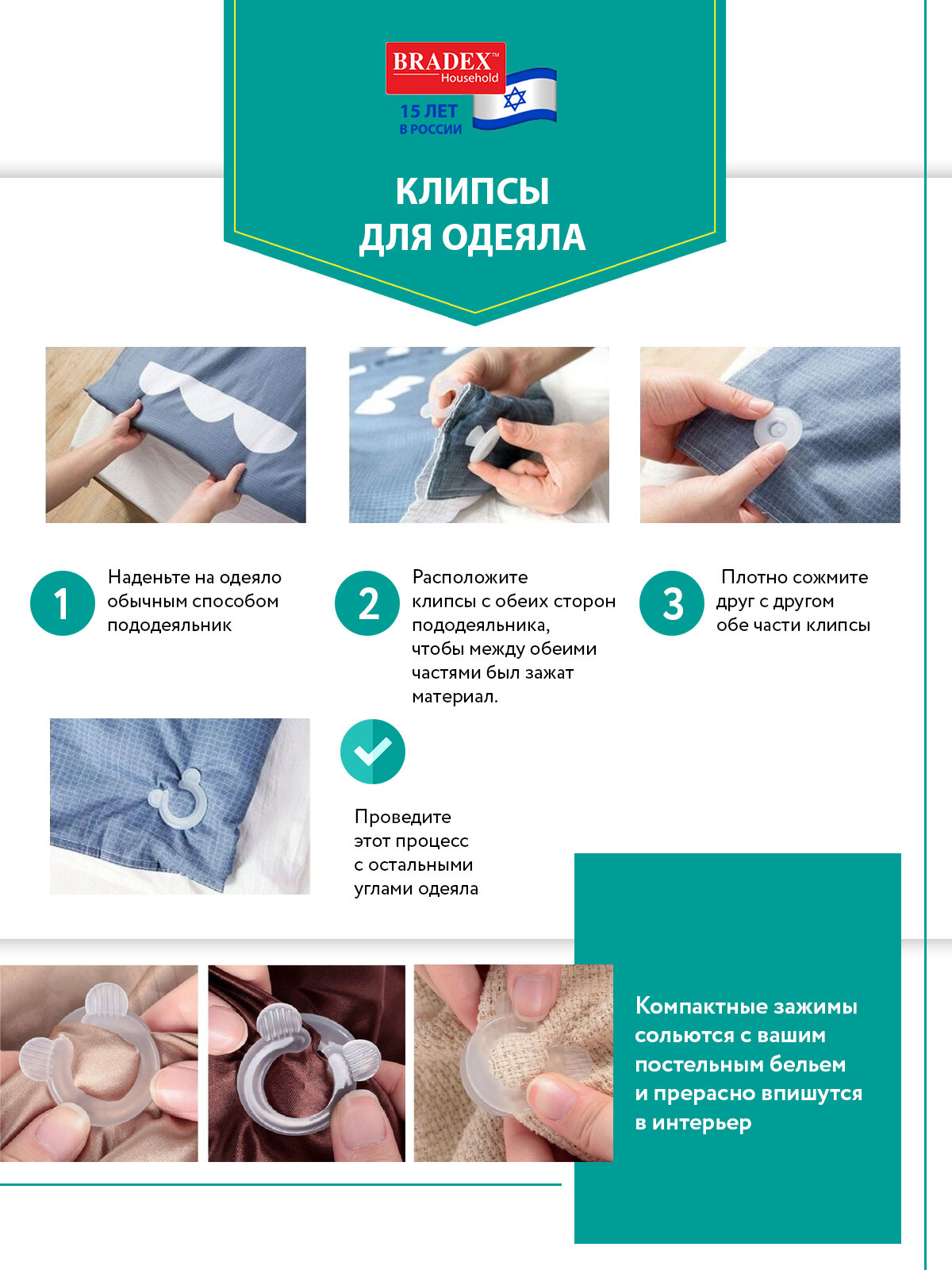 BRADEX™
Household
15 ЛЕТ
В РОССИИ

КЛИПСЫ
ДЛЯ ОДЕЯЛА

1 Наденьте на одеяло обычным способом пододеяльник

2 Расположите клипсы с обеих сторон пододеяльника, чтобы между обеими частями был зажат материал.

3 Плотно сожмите друг с другом обе части клипсы

Проведите этот процесс с остальными углами одеяла

Компактные зажимы сольются с вашим постельным бельем и прерасно впишутся в интерьер