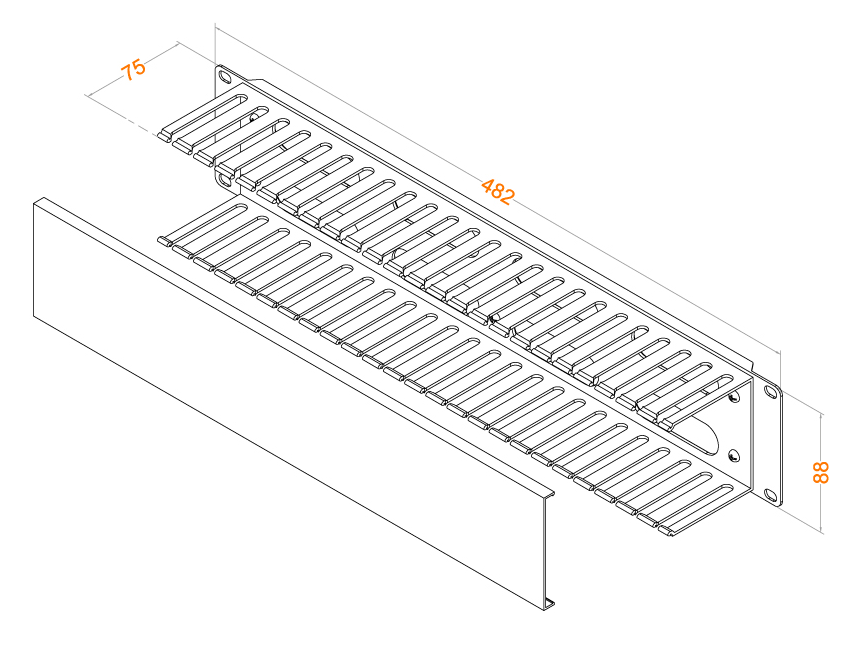 75

482

88