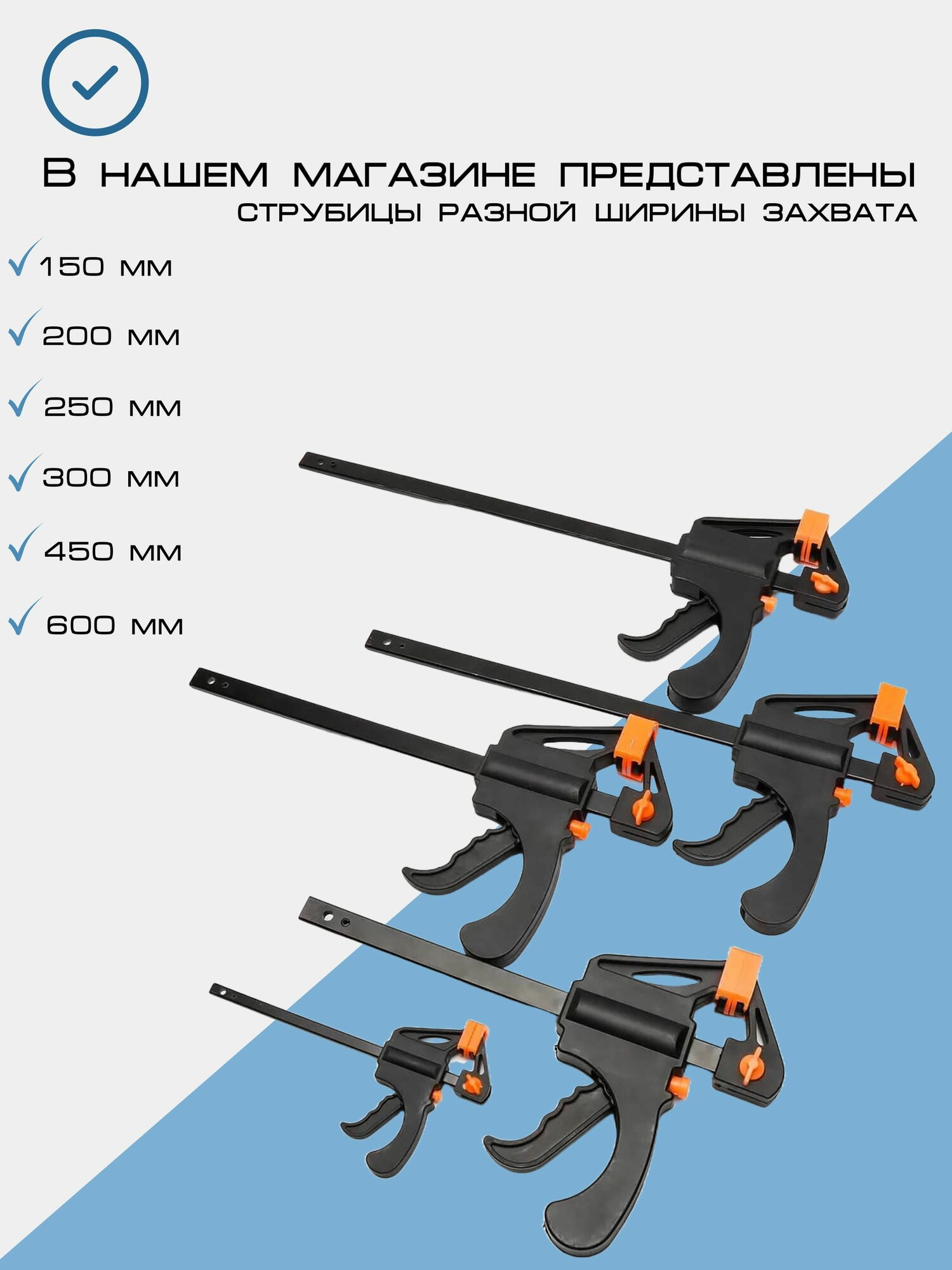 В нашем магазине представлены
струбицы разной ширины захвата

150 мм

200 мм

250 мм

300 мм

450 мм

600 мм