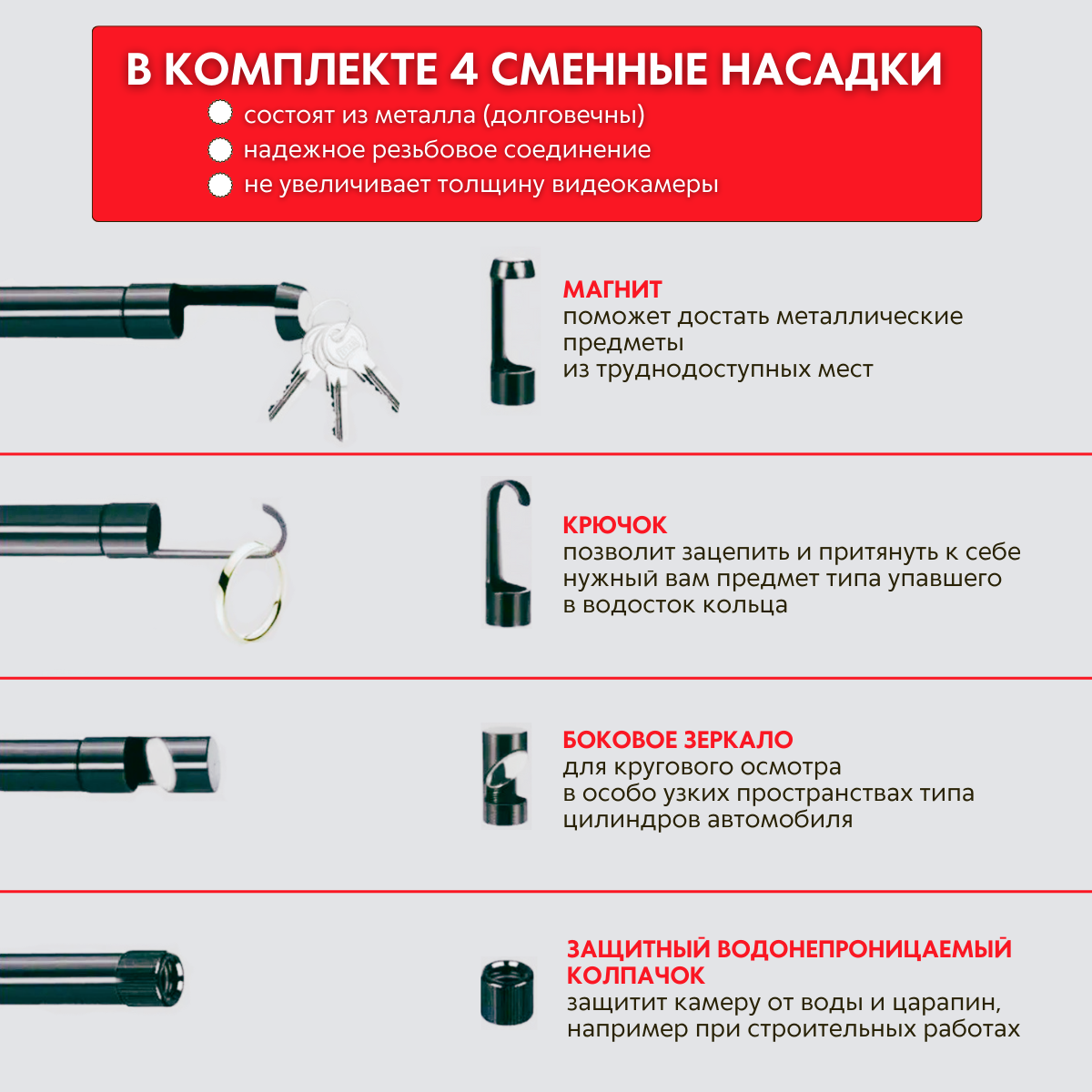 В КОМПЛЕКТЕ 4 СМЕННЫЕ НАСАДКИ

состоят из металла (долговечны)
надежное резьбовое соединение
не увеличивает толщину видеокамеры

МАГНИТ
поможет достать металлические предметы
из труднодоступных мест

КРЮЧОК
позволит зацепить и притянуть к себе нужный вам предмет типа упавшего в водосток кольца

БОКОВОЕ ЗЕРКАЛО
для кругового осмотра
в особо узких пространствах типа цилиндров автомобиля

ЗАЩИТНЫЙ ВОДОНЕПРОНИЦАЕМЫЙ КОЛПАЧОК
защитит камеру от воды и царапин, например при строительных работах