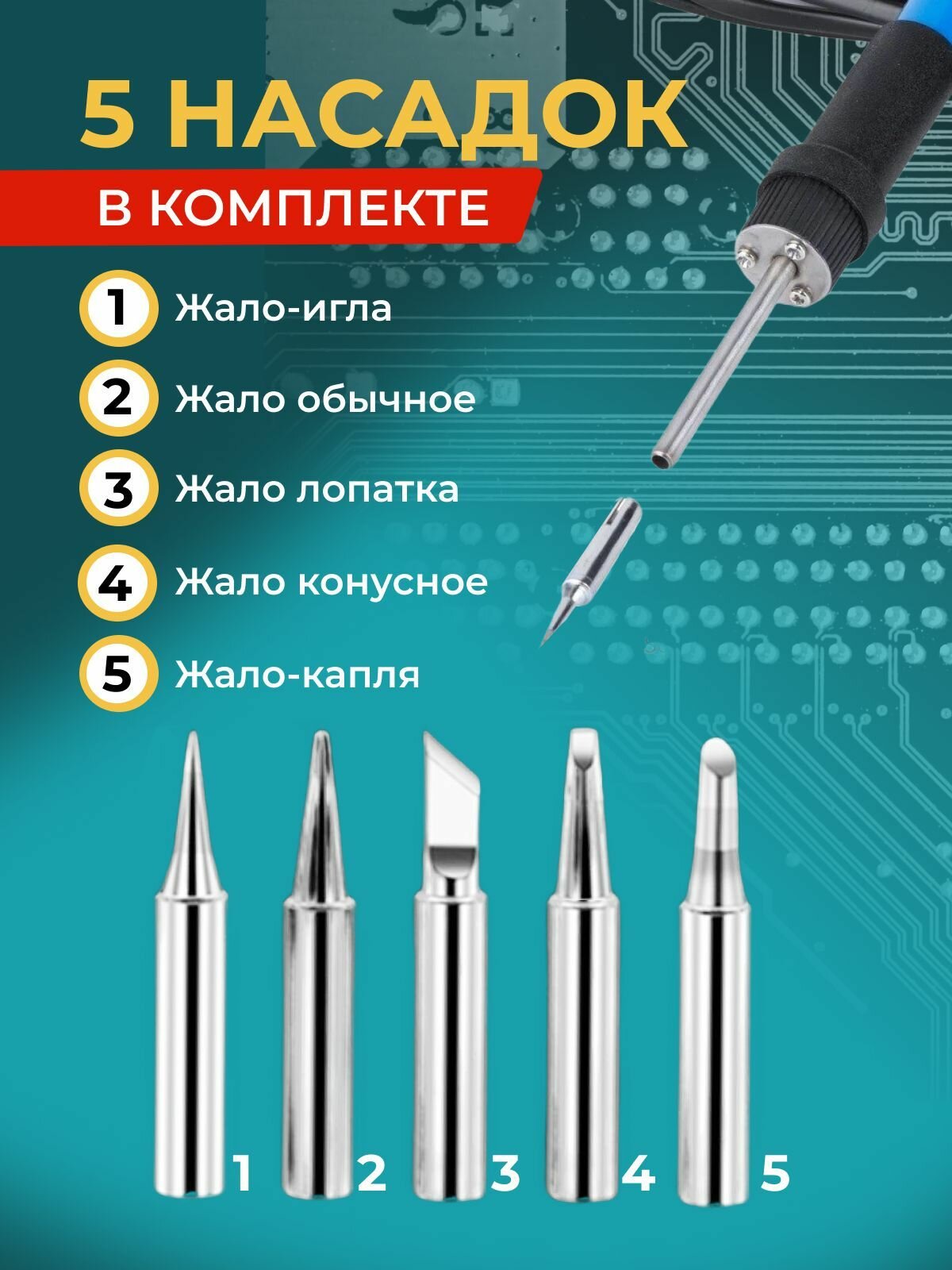 5 НАСАДОК

В КОМПЛЕКТЕ

1 Жало-игла

2 Жало обычное

3 Жало лопатка

4 Жало конусное

5 Жало-капля

1 2 3 4 5