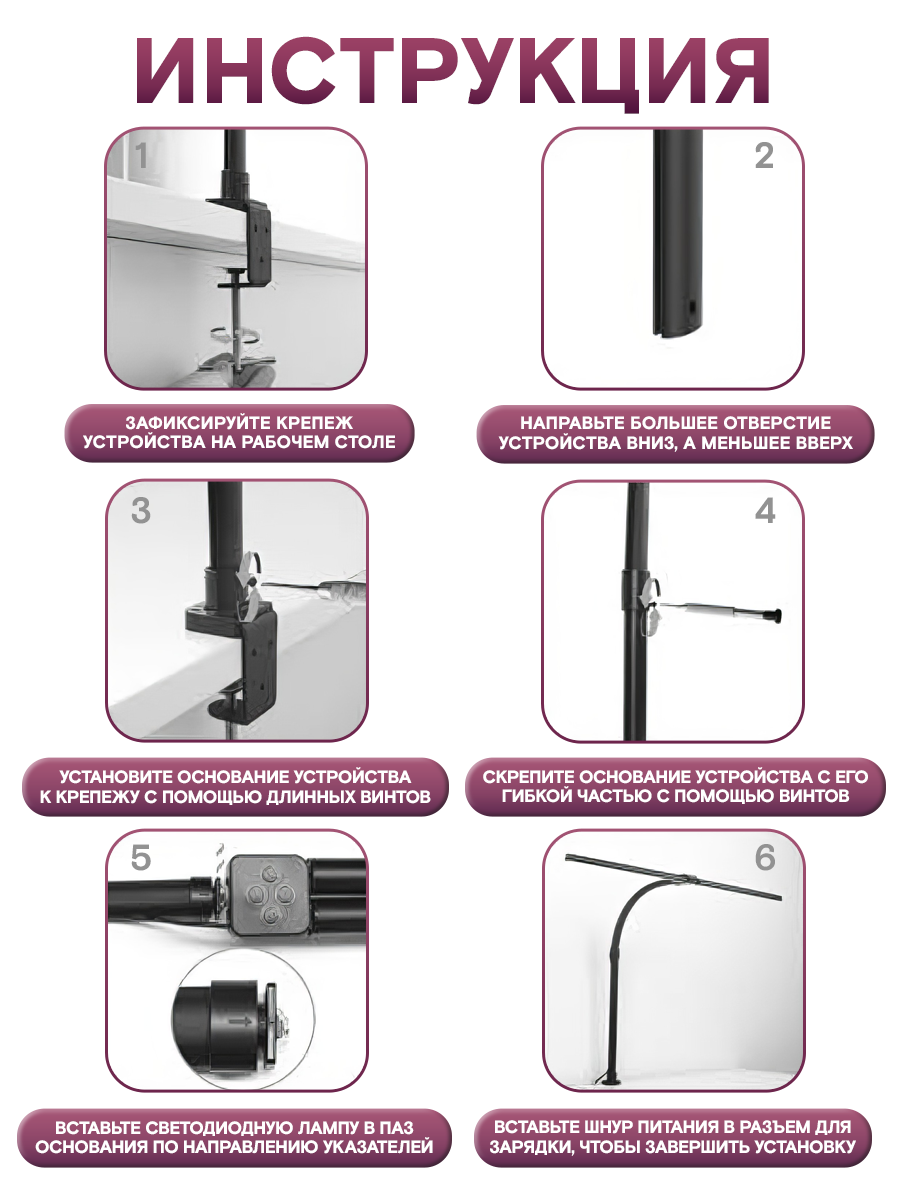 ИНСТРУКЦИЯ

1

ЗАФИКСИРУЙТЕ КРЕПЕЖ УСТРОЙСТВА НА РАБОЧЕМ СТОЛЕ

2

НАПРАВЬТЕ БОЛЬШЕЕ ОТВЕРСТИЕ УСТРОЙСТВА ВНИЗ, А МЕНЬШЕЕ ВВЕРХ

3

УСТАНОВИТЕ ОСНОВАНИЕ УСТРОЙСТВА К КРЕПЕЖУ С ПОМОЩЬЮ ДЛИННЫХ ВИНТОВ

4

СКРЕПИТЕ ОСНОВАНИЕ УСТРОЙСТВА С ЕГО ГИБКОЙ ЧАСТЬЮ С ПОМОЩЬЮ ВИНТОВ

5

ВСТАВЬТЕ СВЕТОДИОДНУЮ ЛАМПУ В ПАЗ ОСНОВАНИЯ ПО НАПРАВЛЕНИЮ УКАЗАТЕЛЕЙ

6

ВСТАВЬТЕ ШНУР ПИТАНИЯ В РАЗЪЕМ ДЛЯ ЗАРЯДКИ, ЧТОБЫ ЗАВЕРШИТЬ УСТАНОВКУ