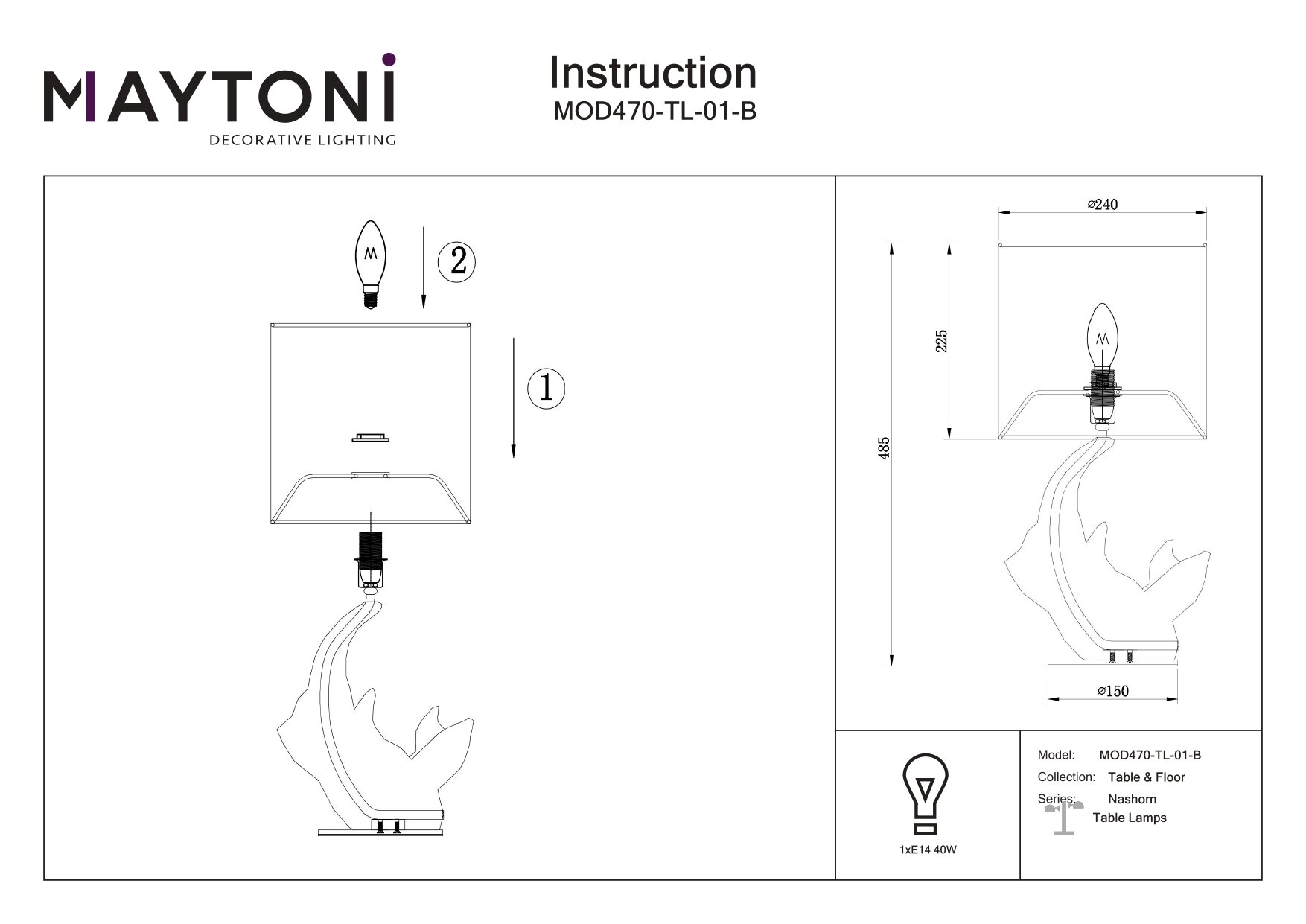 MAYTONI
DECORATIVE LIGHTING

Instruction
MOD470-TL-01-B

2

1

⌀240

225

485

⌀150

1xE14 40W

Model: MOD470-TL-01-B
Collection: Table & Floor
Series: Nashorn
Table Lamps