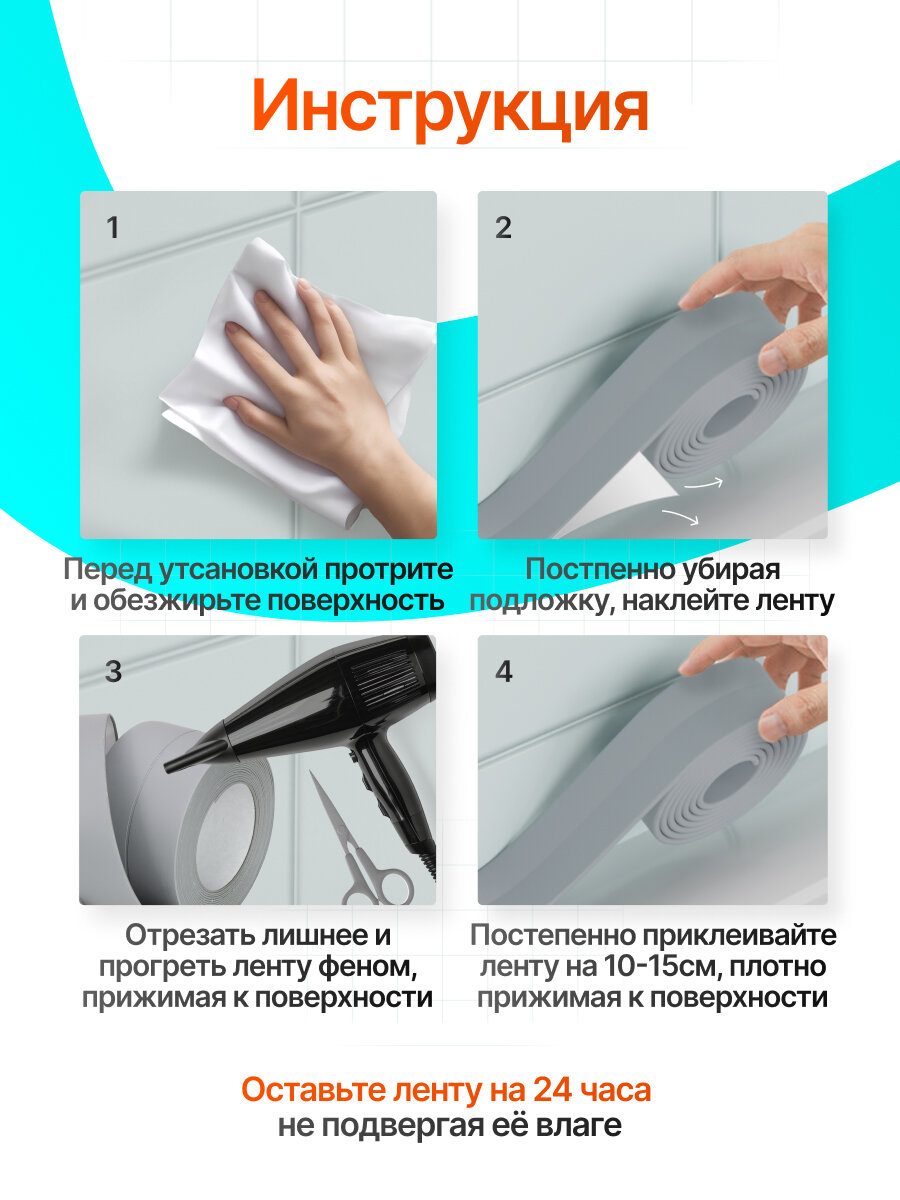 Инструкция

1

Перед утсановкой протрите и обезжирьте поверхность

2

Постпенно убирая подложку, наклейте ленту

3

Отрезать лишнее и прогреть ленту феном, прижимая к поверхности

4

Постепенно приклеивайте ленту на 10-15см, плотно прижимая к поверхности

Оставьте ленту на 24 часа не подвергая её влаге