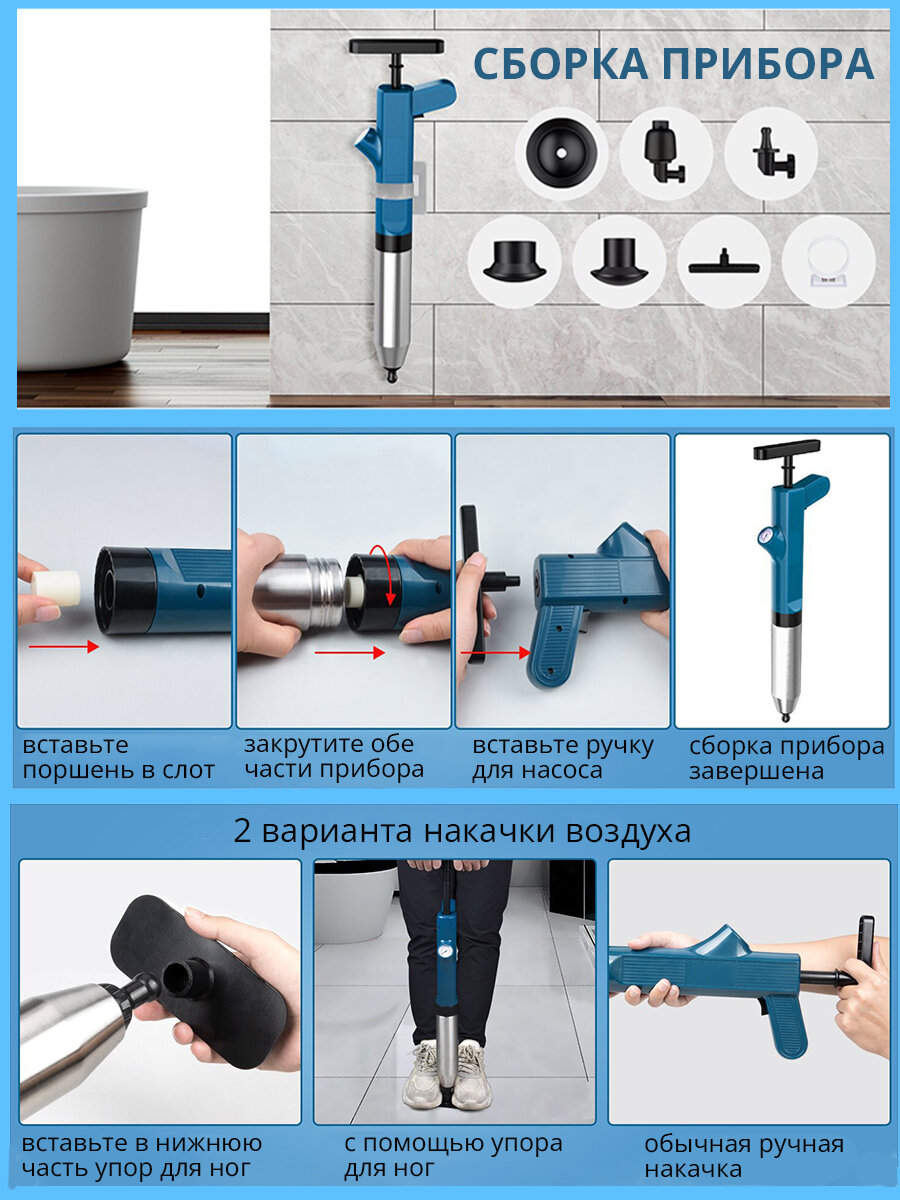 СБОРКА ПРИБОРА

вставьте поршень в слот

закрутите обе части прибора

вставьте ручку для насоса

сборка прибора завершена

2 варианта накачки воздуха

вставьте в нижнюю часть упор для ног

с помощью упора для ног

обычная ручная накачка