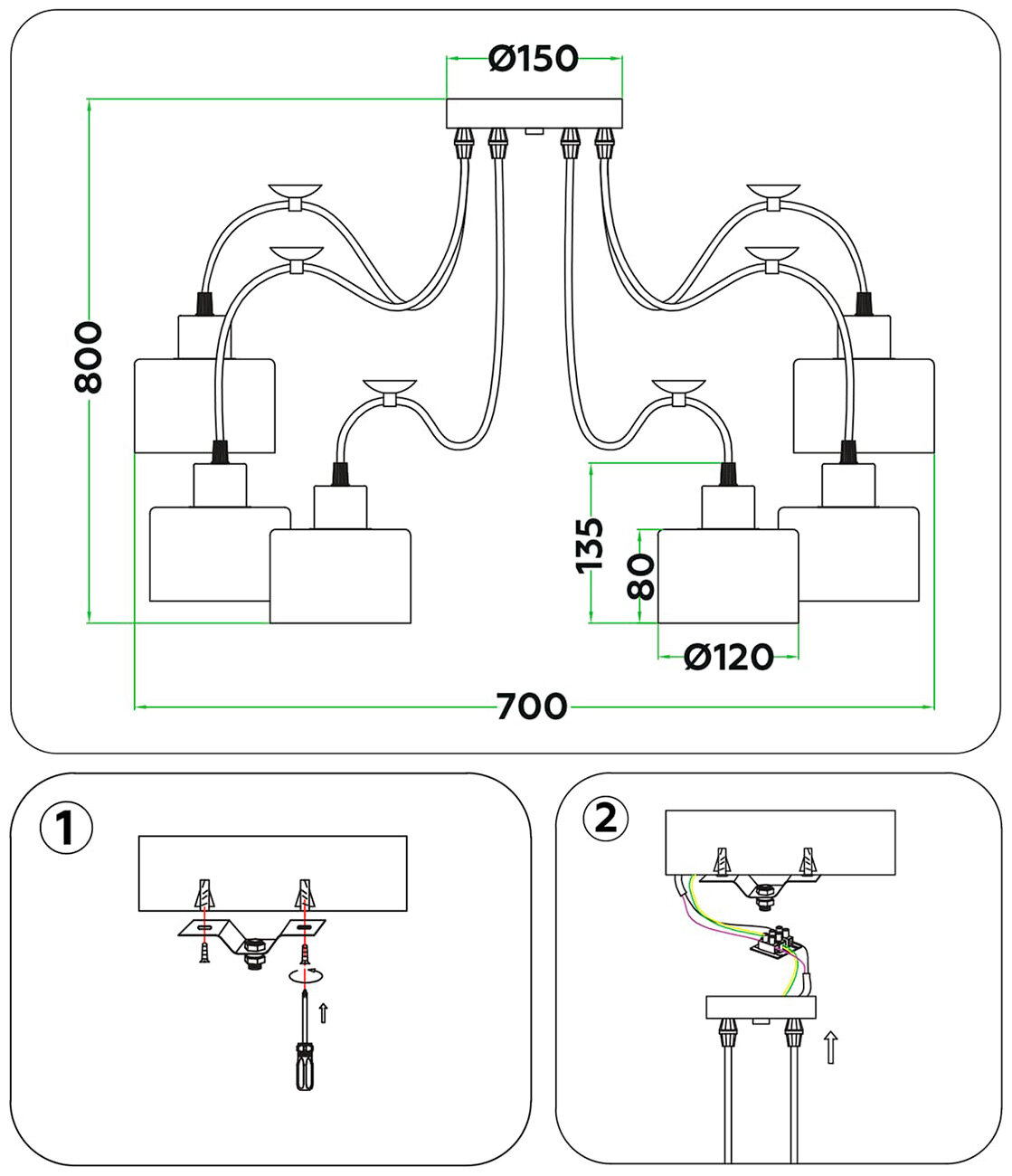 Ø150
800
135
80
Ø120
700
1
2