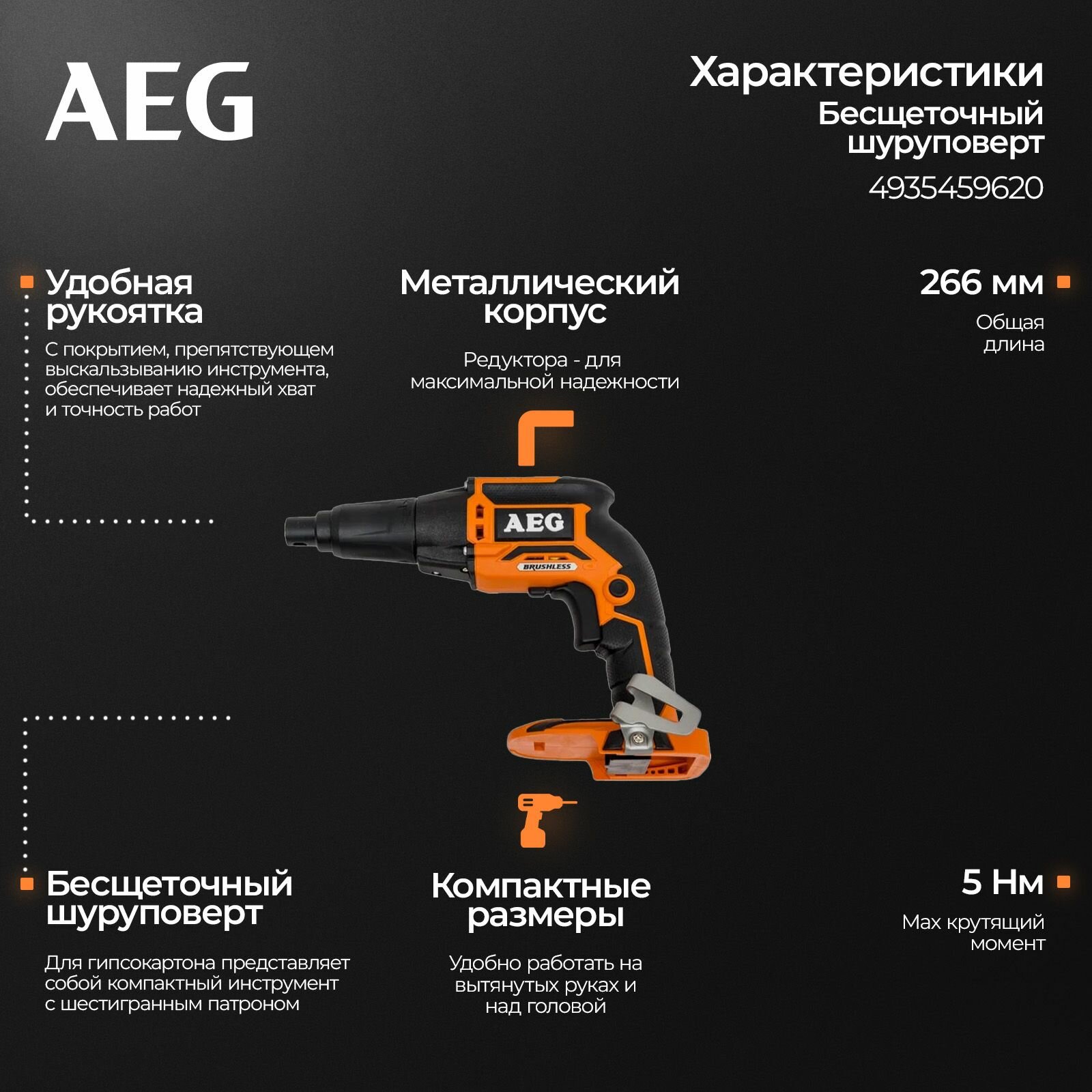 AEG

Характеристики
Бесщеточный шуруповерт
4935459620

Удобная рукоятка
С покрытием, препятствующем выскальзыванию инструмента, обеспечивает надежный хват и точность работ

Металлический корпус
Редуктора - для максимальной надежности

266 мм
Общая длина

AEG
BRUSHLESS

Бесщеточный шуруповерт
Для гипсокартона представляет собой компактный инструмент с шестигранным патроном

Компактные размеры
Удобно работать на вытянутых руках и над головой

5 Нм
Max крутящий момент