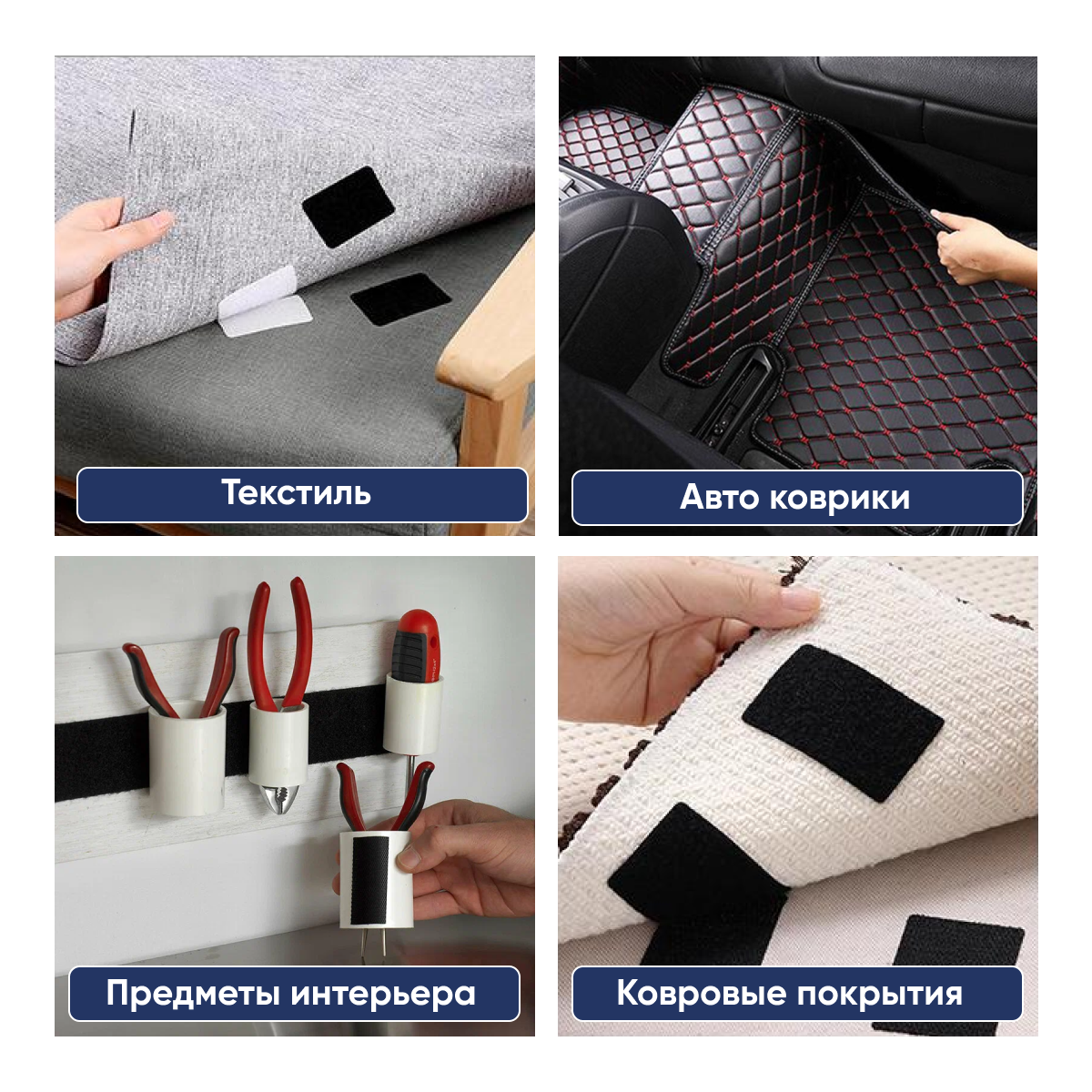 Текстиль

Авто коврики

Предметы интерьера

Ковровые покрытия