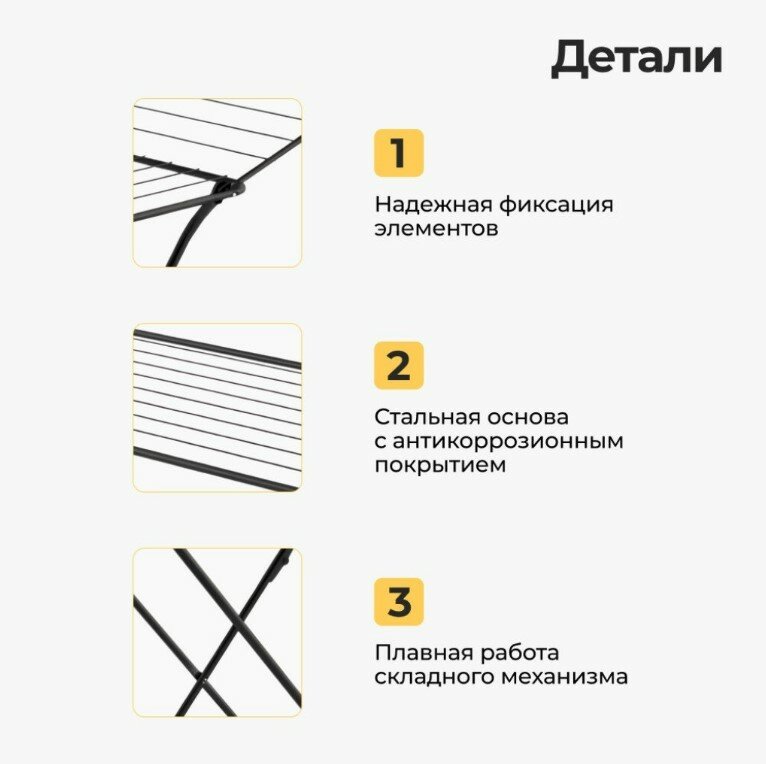 Детали

1

Надежная фиксация элементов

2

Стальная основа с антикоррозионным покрытием

3

Плавная работа складного механизма