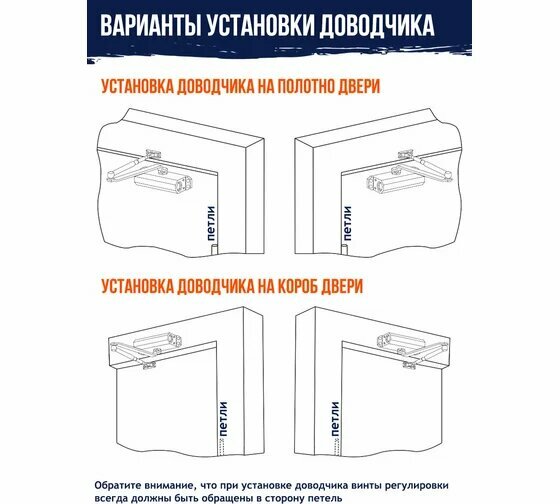 ВАРИАНТЫ УСТАНОВКИ ДОВОДЧИКА

УСТАНОВКА ДОВОДЧИКА НА ПОЛОТНО ДВЕРИ

петли

петли

УСТАНОВКА ДОВОДЧИКА НА КОРОБ ДВЕРИ

петли

петли

Обратите внимание, что при установке доводчика винты регулировки всегда должны быть обращены в сторону петель