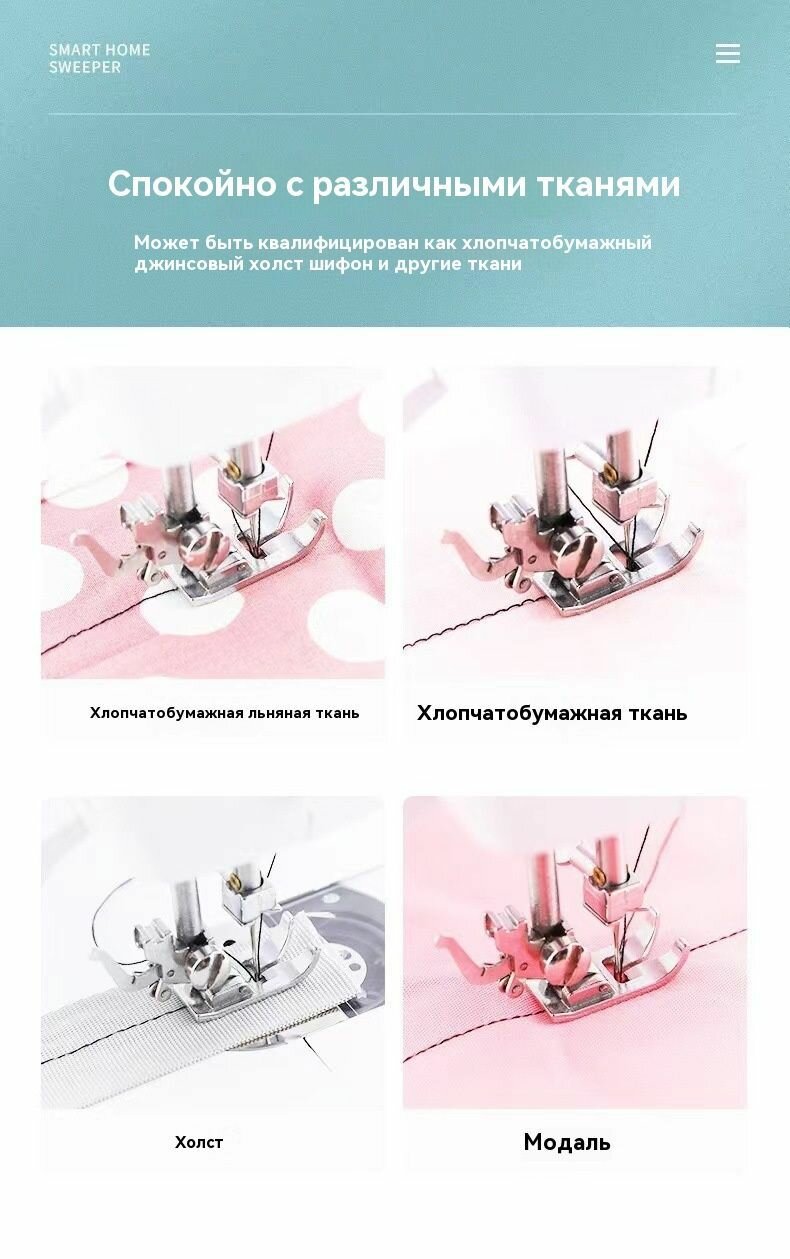 SMART HOME
SWEEPER

Спокойно с различными тканями

Может быть квалифицирован как хлопчатобумажный джинсовый холст шифон и другие ткани

Хлопчатобумажная льняная ткань

Хлопчатобумажная ткань

Холст

Модаль