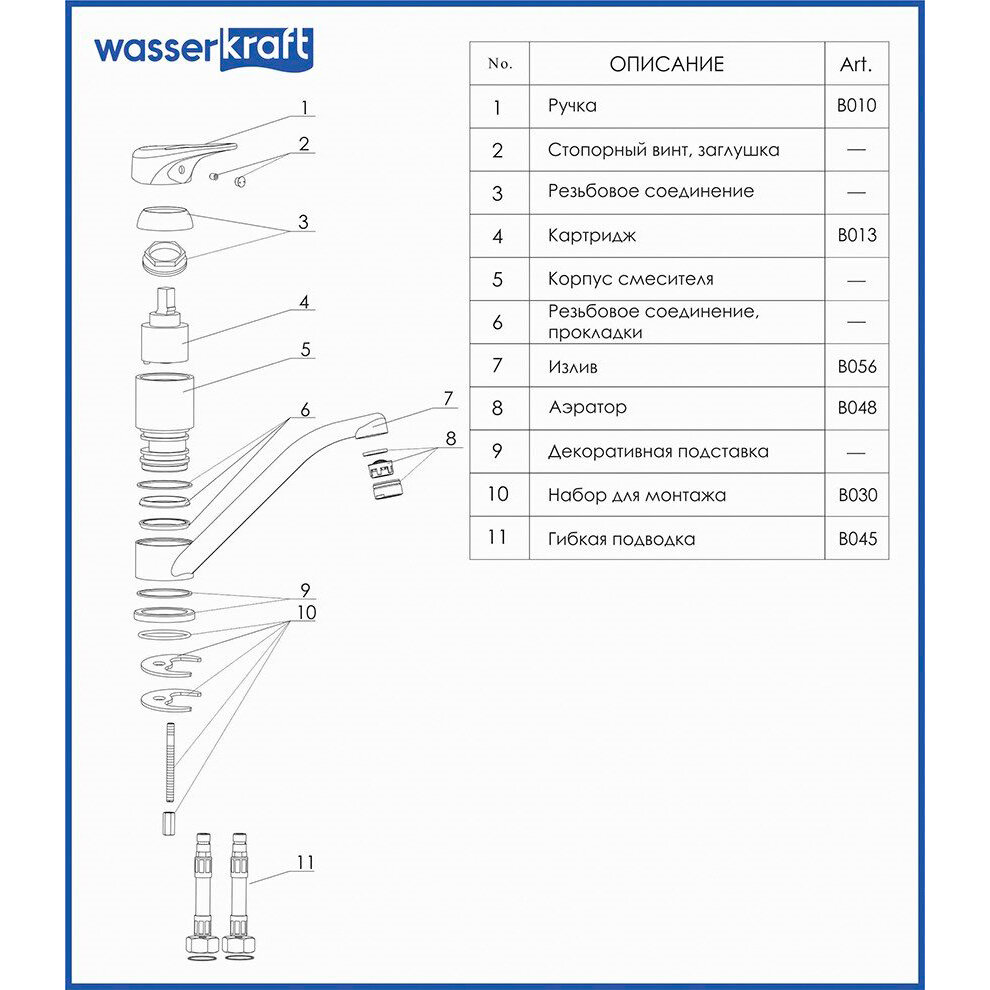 wasserkraft

1
2
3
4
5
6
7
8
9
10
11

| No. | ОПИСАНИЕ | Art. |
|---|---|---|
| 1 | Ручка | B010 |
| 2 | Стопорный винт, заглушка | — |
| 3 | Резьбовое соединение | — |
| 4 | Картридж | B013 |
| 5 | Корпус смесителя | — |
| 6 | Резьбовое соединение, прокладки | — |
| 7 | Излив | B056 |
| 8 | Аэратор | B048 |
| 9 | Декоративная подставка | — |
| 10 | Набор для монтажа | B030 |
| 11 | Гибкая подводка | B045 |