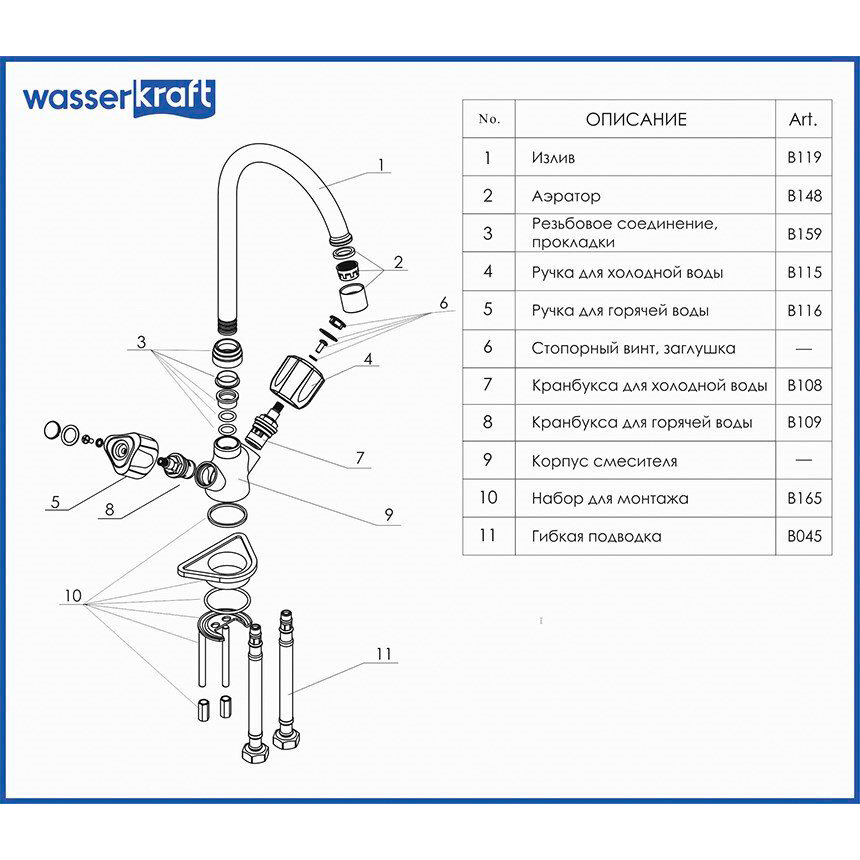 wasserkraft

1
2
6
3
4
7
5
8
9
10
11

| No. | ОПИСАНИЕ | Art. |
|---|---|---|
| 1 | Излив | B119 |
| 2 | Аэратор | B148 |
| 3 | Резьбовое соединение, прокладки | B159 |
| 4 | Ручка для холодной воды | B115 |
| 5 | Ручка для горячей воды | B116 |
| 6 | Стопорный винт, заглушка | — |
| 7 | Кранбукса для холодной воды | B108 |
| 8 | Кранбукса для горячей воды | B109 |
| 9 | Корпус смесителя | — |
| 10 | Набор для монтажа | B165 |
| 11 | Гибкая подводка | B045 |