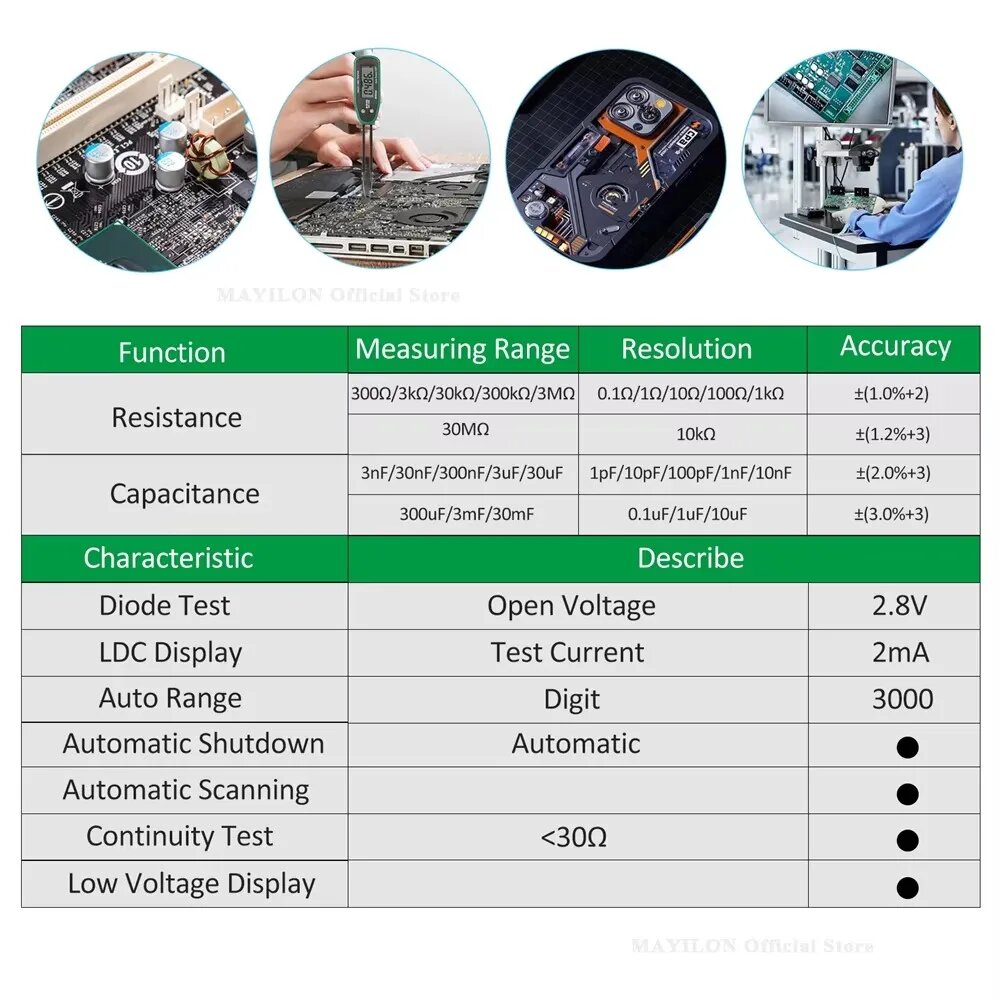 MAYILON Official Store

| Function | Measuring Range | Resolution | Accuracy |
|---|---|---|---|
| Resistance | 300Ω/3kΩ/30kΩ/300kΩ/3MΩ | 0.1Ω/1Ω/10Ω/100Ω/1kΩ | ±(1.0%+2) |
| | 30MΩ | 10kΩ | ±(1.2%+3) |
| Capacitance | 3nF/30nF/300nF/3uF/30uF | 1pF/10pF/100pF/1nF/10nF | ±(2.0%+3) |
| | 300uF/3mF/30mF | 0.1uF/1uF/10uF | ±(3.0%+3) |

| Characteristic | Describe | |
|---|---|---|
| Diode Test | Open Voltage | 2.8V |
| LDC Display | Test Current | 2mA |
| Auto Range | Digit | 3000 |
| Automatic Shutdown | Automatic | ● |
| Automatic Scanning | | ● |
| Continuity Test | <30Ω | ● |
| Low Voltage Display | | ● |

MAYILON Official Store