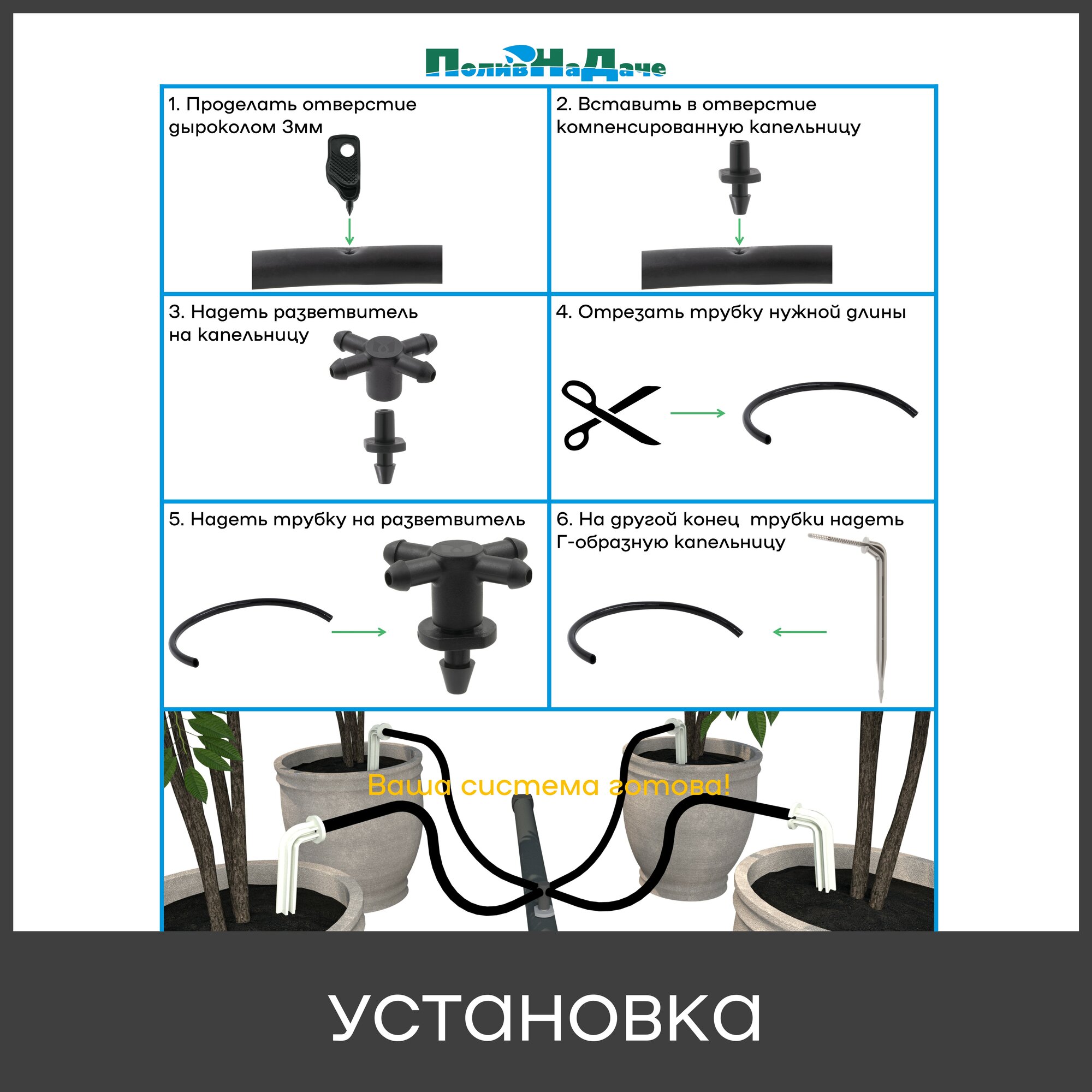 ПоливНаДаче

1. Проделать отверстие дыроколом 3мм

2. Вставить в отверстие компенсированную капельницу

3. Надеть разветвитель на капельницу

4. Отрезать трубку нужной длины

5. Надеть трубку на разветвитель

6. На другой конец трубки надеть Г-образную капельницу

Ваша система готова!

установка