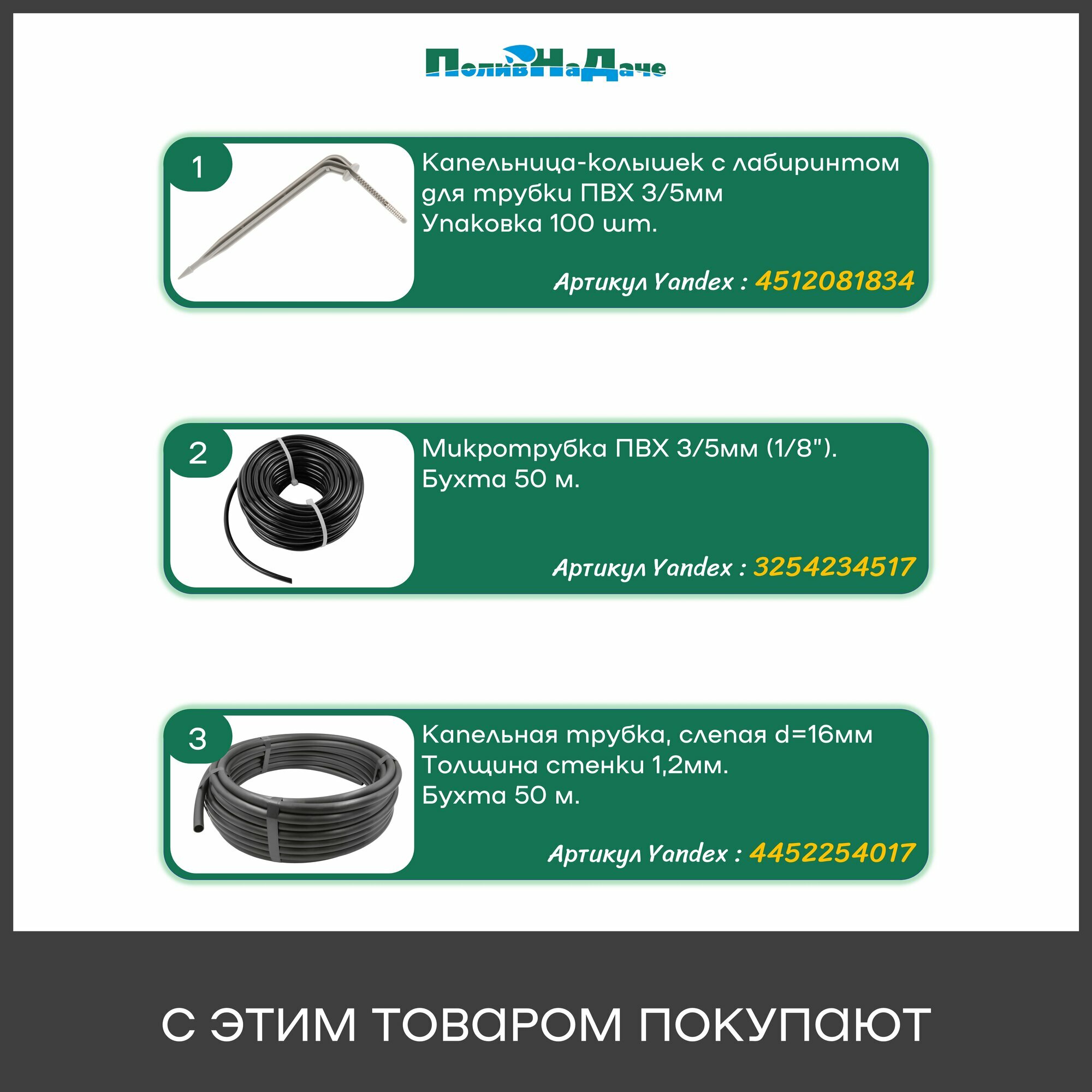 ПоливНаДаче

1

Капельница-колышек с лабиринтом для трубки ПВХ 3/5мм
Упаковка 100 шт.

Артикул Yandex : 4512081834

2

Микротрубка ПВХ 3/5мм (1/8").
Бухта 50 м.

Артикул Yandex : 3254234517

3

Капельная трубка, слепая d=16мм
Толщина стенки 1,2мм.
Бухта 50 м.

Артикул Yandex : 4452254017

С ЭТИМ ТОВАРОМ ПОКУПАЮТ