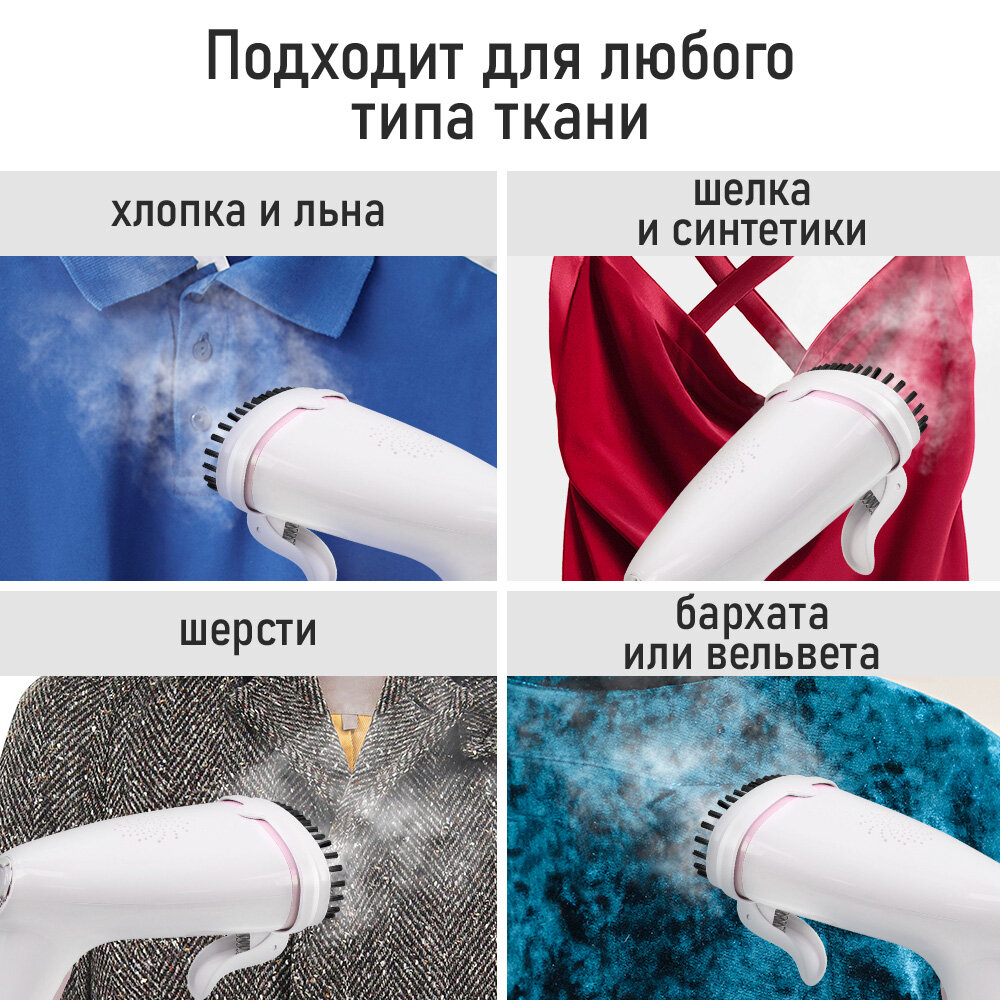 Подходит для любого типа ткани

хлопка и льна

шелка и синтетики

шерсти

бархата или вельвета