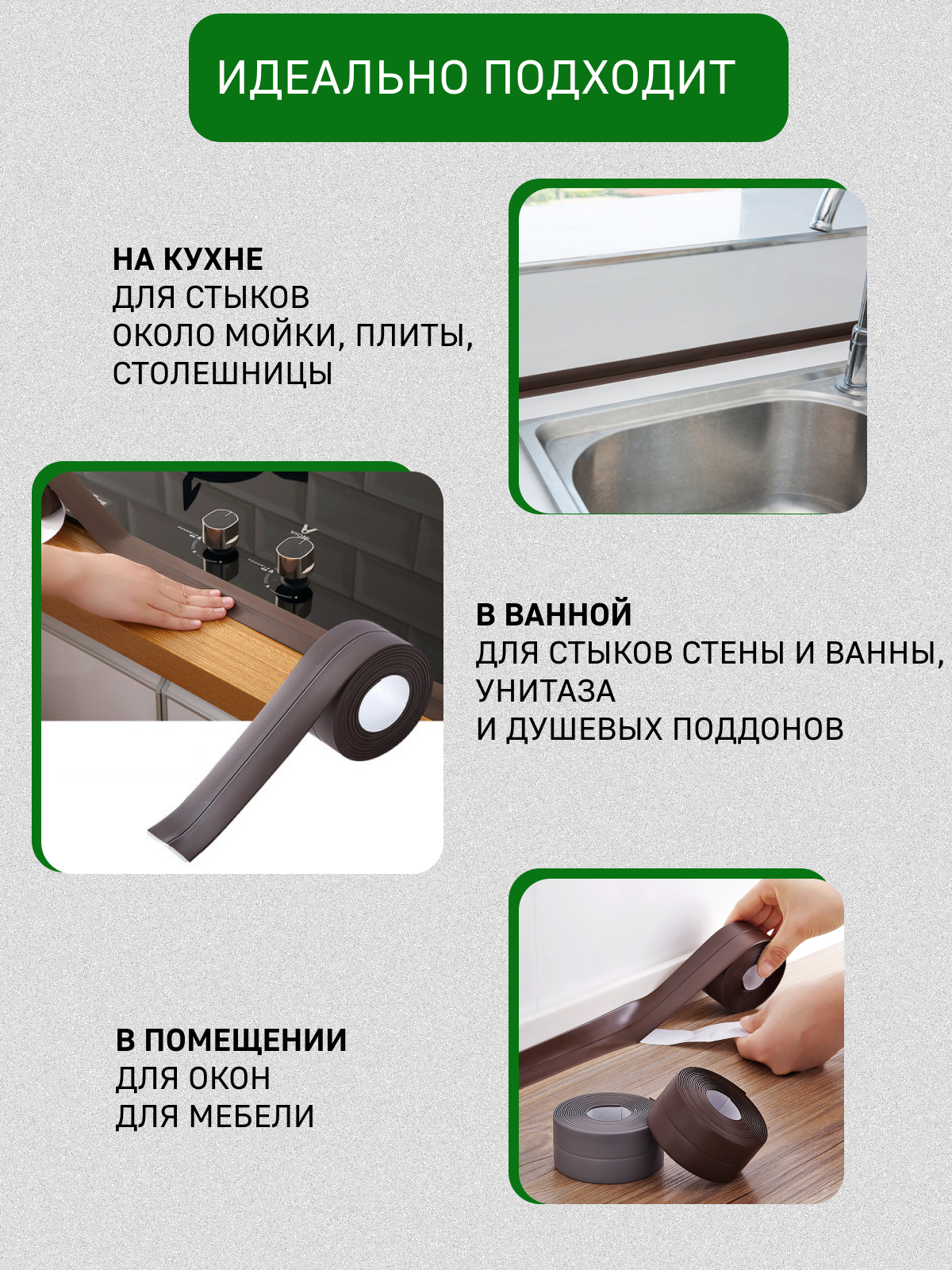 ИДЕАЛЬНО ПОДХОДИТ

НА КУХНЕ
ДЛЯ СТЫКОВ
ОКОЛО МОЙКИ, ПЛИТЫ,
СТОЛЕШНИЦЫ

В ВАННОЙ
ДЛЯ СТЫКОВ СТЕНЫ И ВАННЫ,
УНИТАЗА
И ДУШЕВЫХ ПОДДОНОВ

В ПОМЕЩЕНИИ
ДЛЯ ОКОН
ДЛЯ МЕБЕЛИ