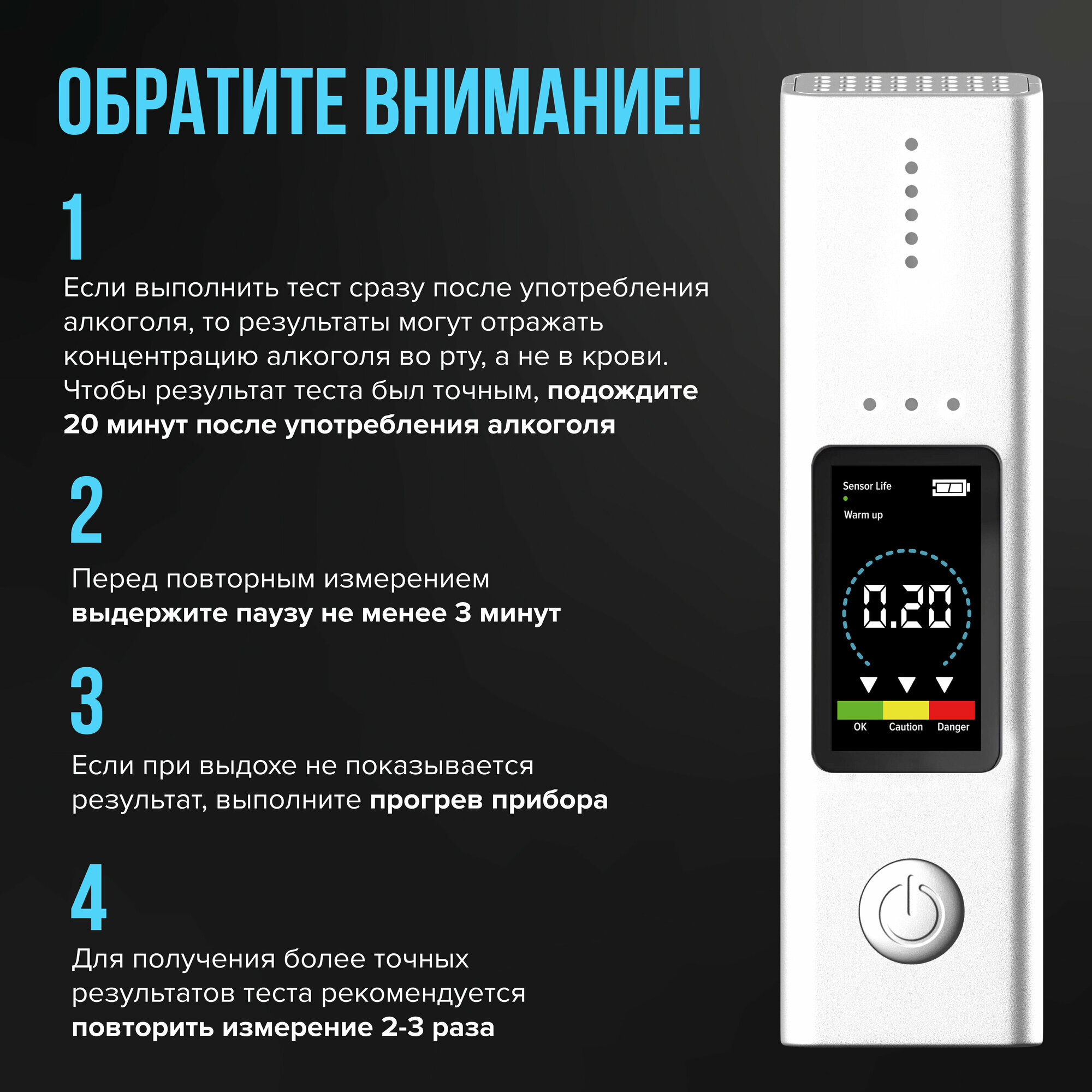 ОБРАТИТЕ ВНИМАНИЕ!

1

Если выполнить тест сразу после употребления алкоголя, то результаты могут отражать концентрацию алкоголя во рту, а не в крови. Чтобы результат теста был точным, подождите 20 минут после употребления алкоголя

2

Перед повторным измерением выдержите паузу не менее 3 минут

3

Если при выдохе не показывается результат, выполните прогрев прибора

4

Для получения более точных результатов теста рекомендуется повторить измерение 2-3 раза

Sensor Life

Warm up

0.20

OK

Caution

Danger