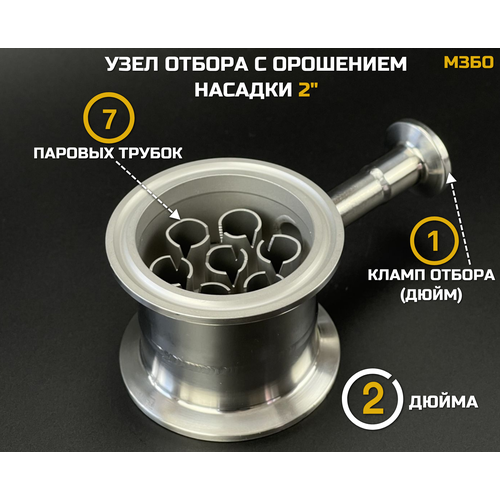 УЗЕЛ ОТБОРА С ОРОШЕНИЕМ НАСАДКИ 2"

МЗБО

7

ПАРОВЫХ ТРУБОК

1

КЛАМП ОТБОРА (ДЮЙМ)

2

ДЮЙМА