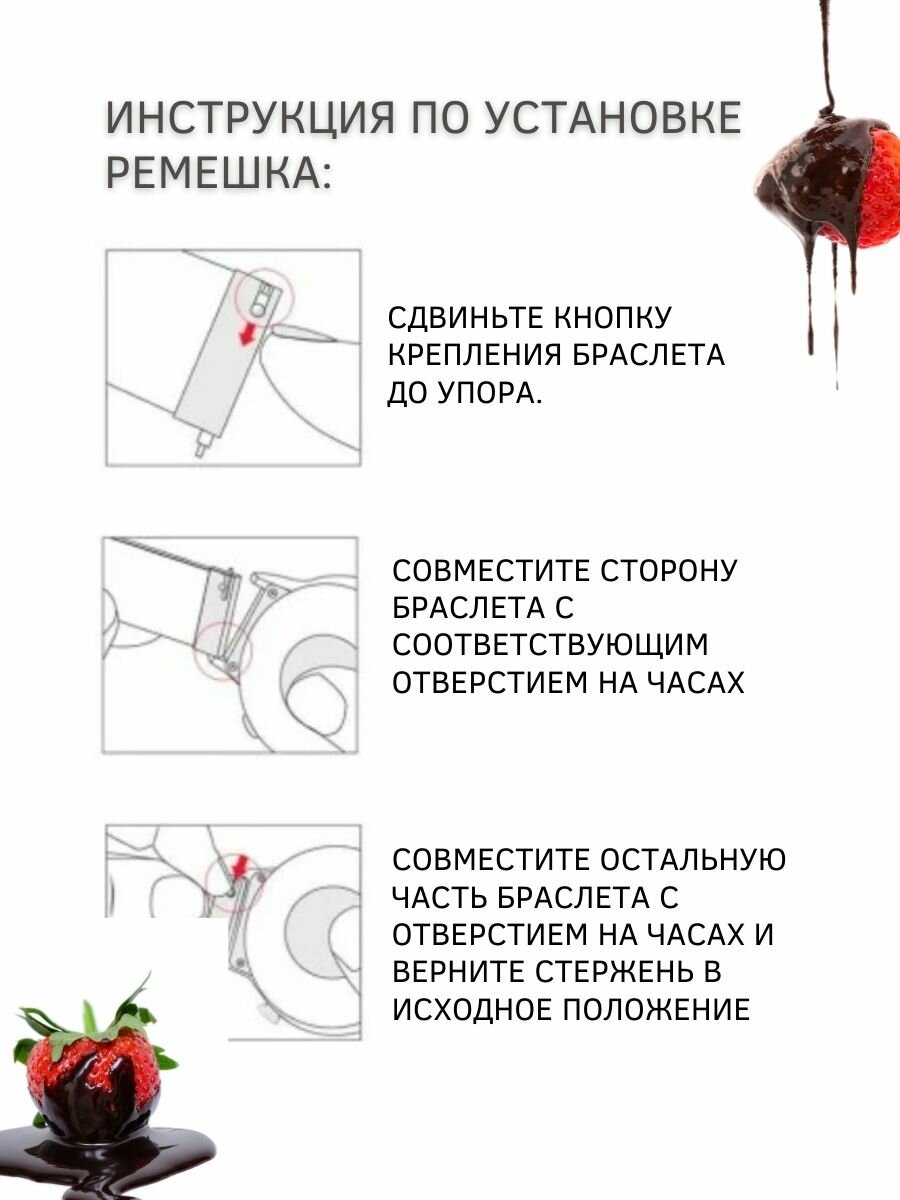 ИНСТРУКЦИЯ ПО УСТАНОВКЕ РЕМЕШКА:

СДВИНЬТЕ КНОПКУ КРЕПЛЕНИЯ БРАСЛЕТА ДО УПОРА.

СОВМЕСТИТЕ СТОРОНУ БРАСЛЕТА С СООТВЕТСТВУЮЩИМ ОТВЕРСТИЕМ НА ЧАСАХ

СОВМЕСТИТЕ ОСТАЛЬНУЮ ЧАСТЬ БРАСЛЕТА С ОТВЕРСТИЕМ НА ЧАСАХ И ВЕРНИТЕ СТЕРЖЕНЬ В ИСХОДНОЕ ПОЛОЖЕНИЕ