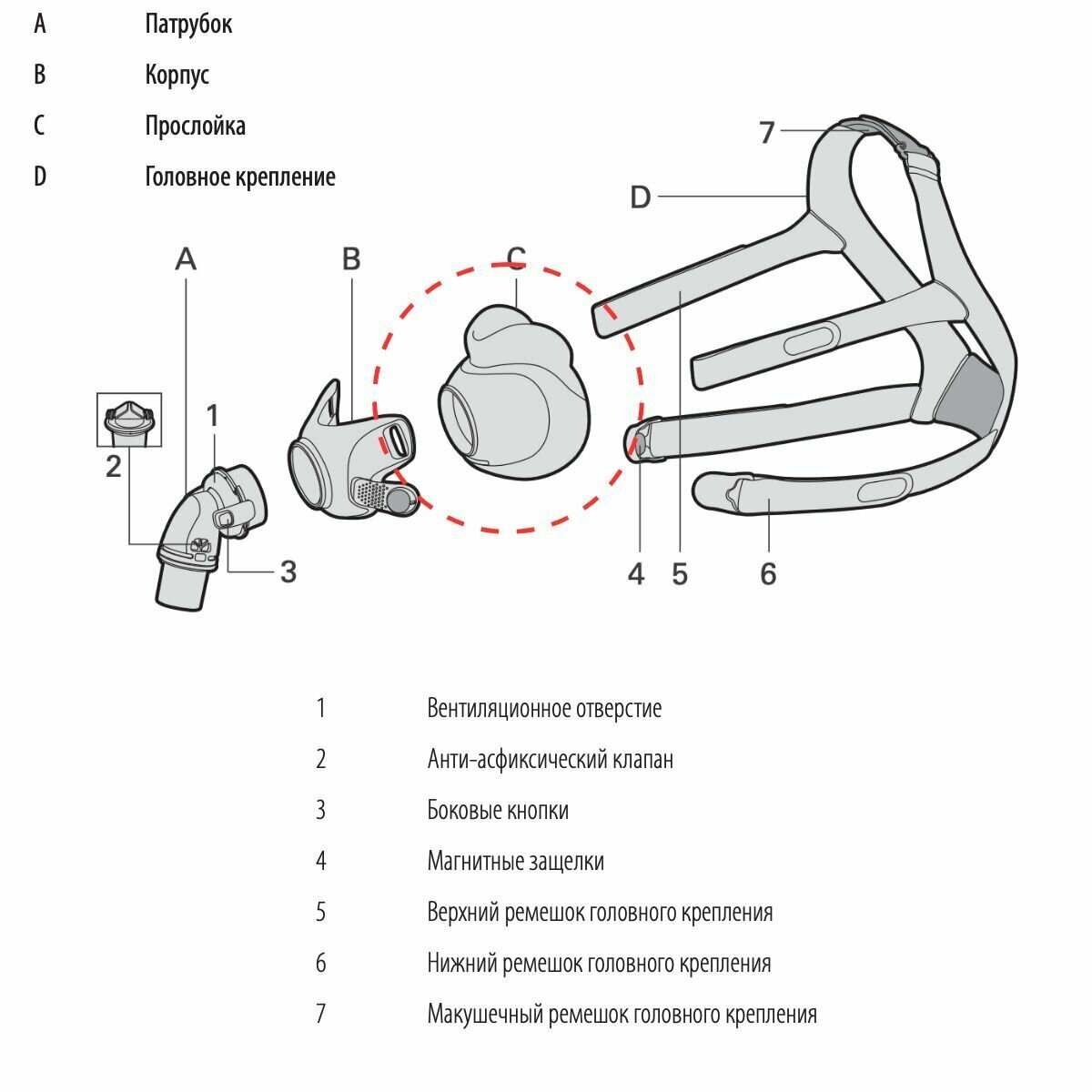 A Патрубок

B Корпус

C Прослойка

D Головное крепление

7

D

A

B

C

1

2

3

4

5

6

1 Вентиляционное отверстие

2 Анти-асфиксический клапан

3 Боковые кнопки

4 Магнитные защелки

5 Верхний ремешок головного крепления

6 Нижний ремешок головного крепления

7 Макушечный ремешок головного крепления