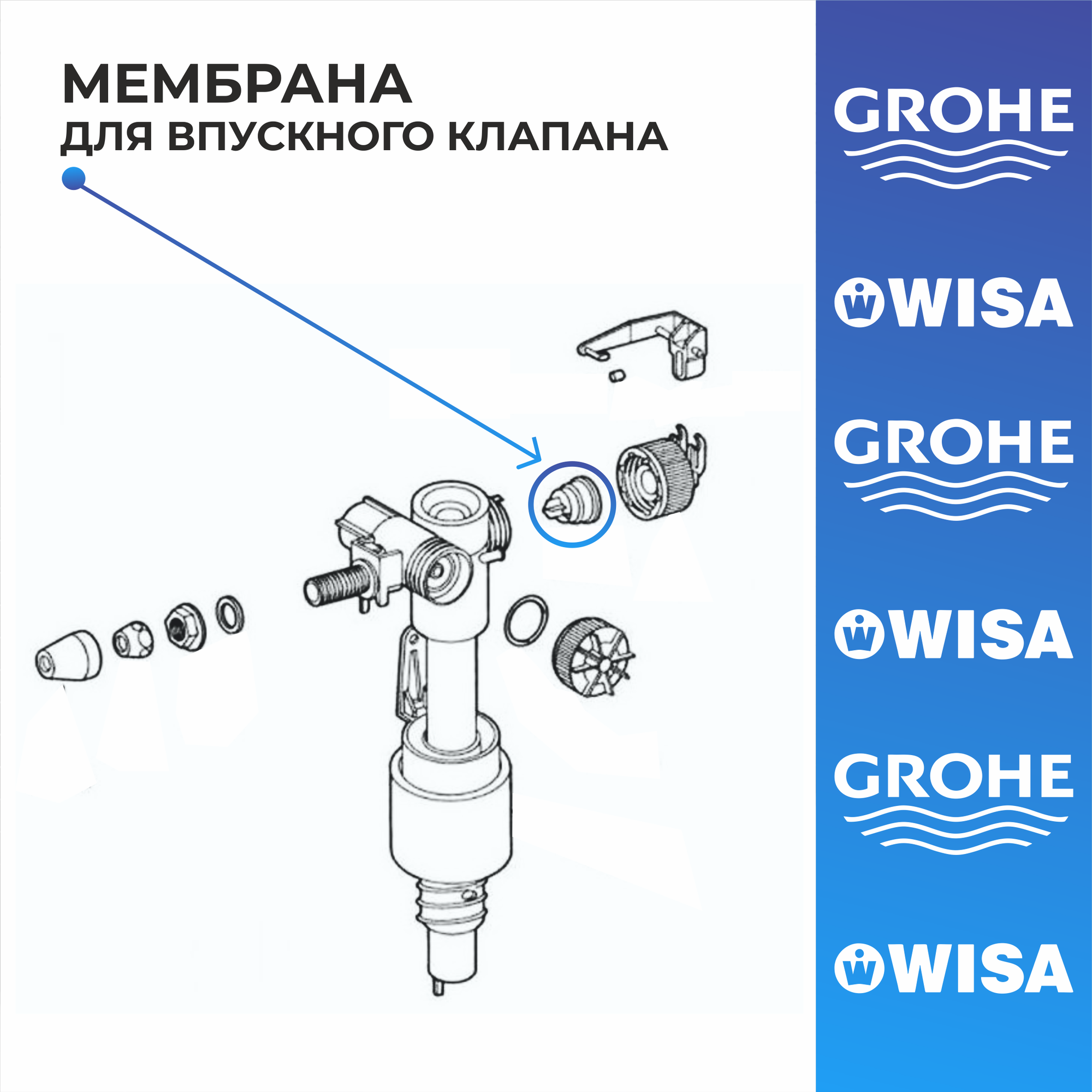 МЕМБРАНА
ДЛЯ ВПУСКНОГО КЛАПАНА

GROHE

WISA

GROHE

WISA

GROHE

WISA