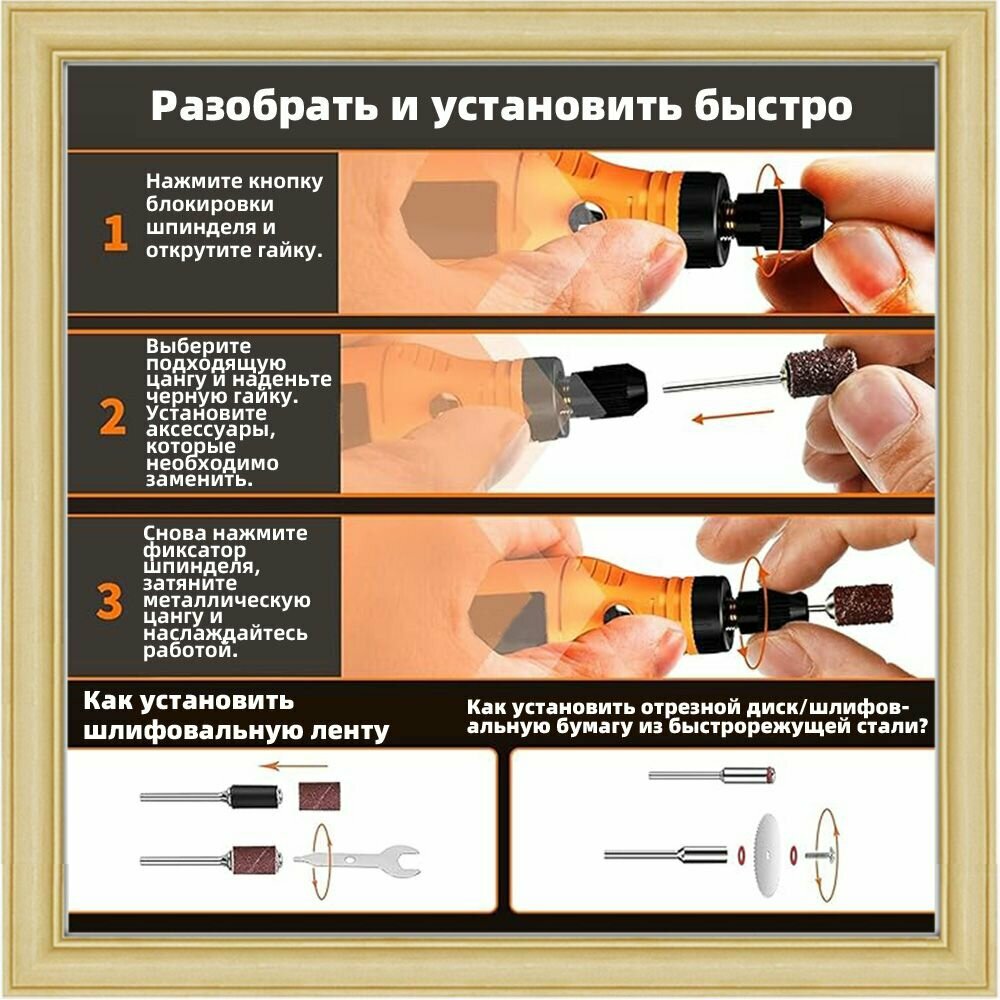 Разобрать и установить быстро

1

Нажмите кнопку блокировки шпинделя и открутите гайку.

2

Выберите подходящую цангу и наденьте черную гайку. Установите аксессуары, которые необходимо заменить.

3

Снова нажмите фиксатор шпинделя, затяните металлическую цангу и наслаждайтесь работой.

Как установить шлифовальную ленту

Как установить отрезной диск/шлифовальную бумагу из быстрорежущей стали?