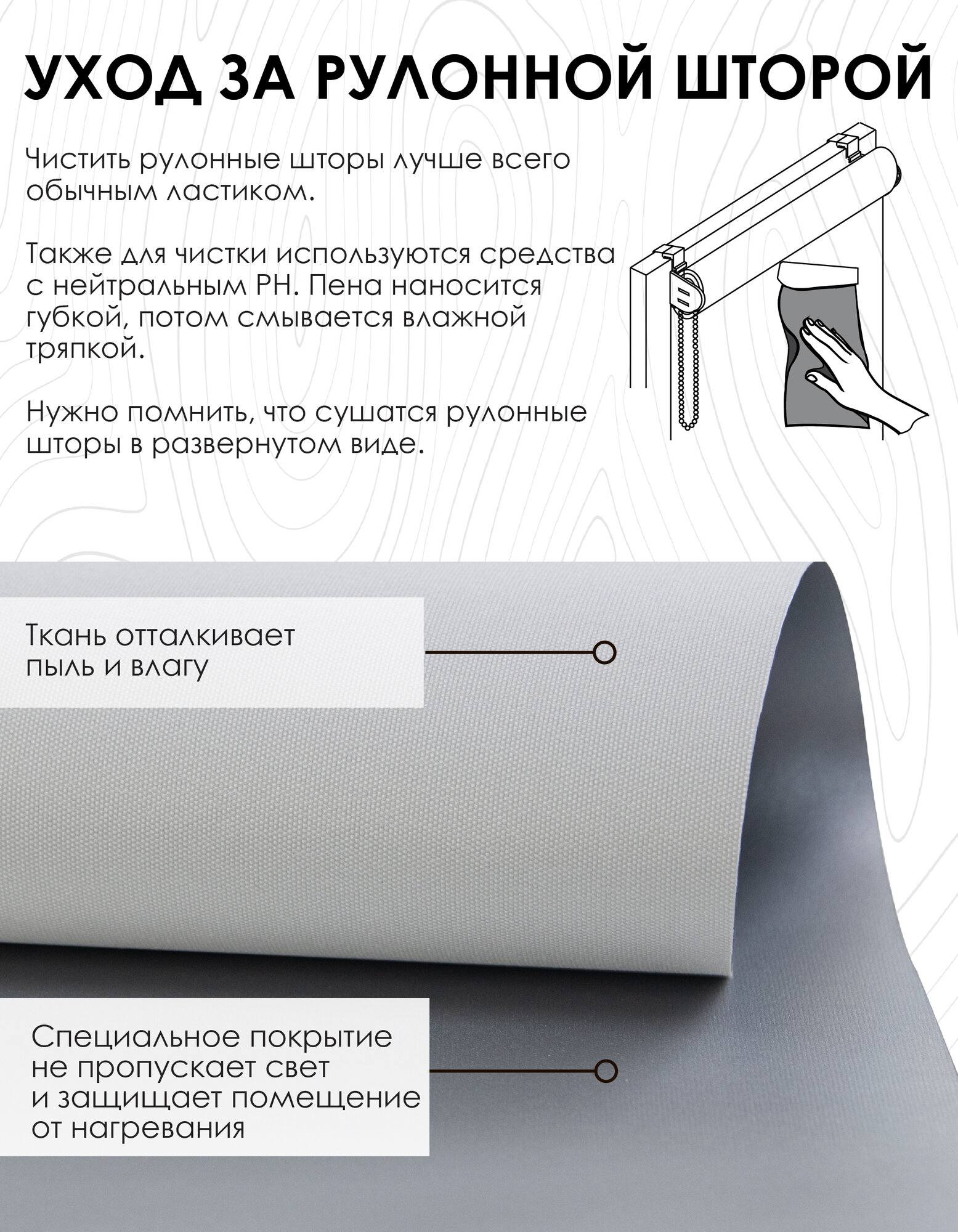 УХОД ЗА РУЛОННОЙ ШТОРОЙ

Чистить рулонные шторы лучше всего обычным ластиком.

Также для чистки используются средства с нейтральным PH. Пена наносится губкой, потом смывается влажной тряпкой.

Нужно помнить, что сушатся рулонные шторы в развернутом виде.

Ткань отталкивает пыль и влагу

Специальное покрытие не пропускает свет и защищает помещение от нагревания