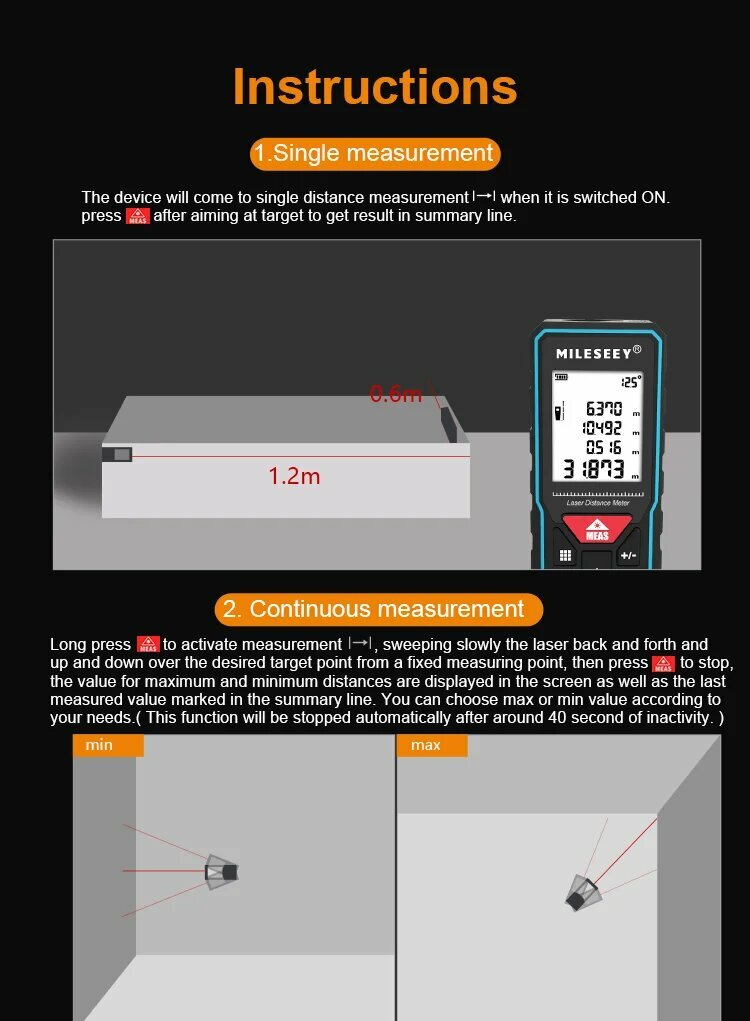 Instructions

1.Single measurement

The device will come to single distance measurement |→| when it is switched ON. press MEAS after aiming at target to get result in summary line.

0.6m

1.2m

MILESEEY®

125°

6370 m
10492 m
0516 m
31873 m

Laser Distance Meter

MEAS

+/-

2. Continuous measurement

Long press MEAS to activate measurement |→|, sweeping slowly the laser back and forth and up and down over the desired target point from a fixed measuring point, then press MEAS to stop, the value for maximum and minimum distances are displayed in the screen as well as the last measured value marked in the summary line. You can choose max or min value according to your needs.( This function will be stopped automatically after around 40 second of inactivity. )

min

max