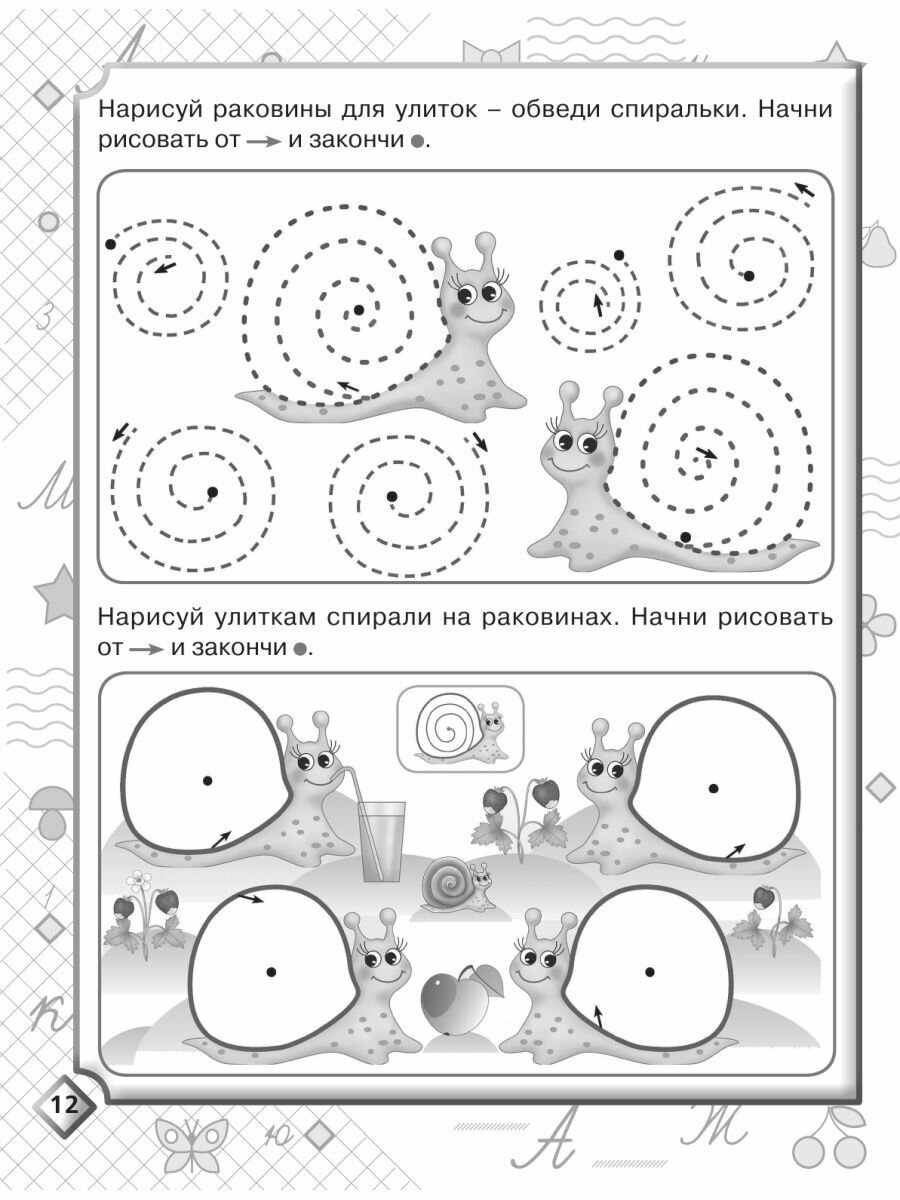 Нарисуй раковины для улиток – обведи спиральки. Начни рисовать от → и закончи ●.

Нарисуй улиткам спирали на раковинах. Начни рисовать от → и закончи ●.

12