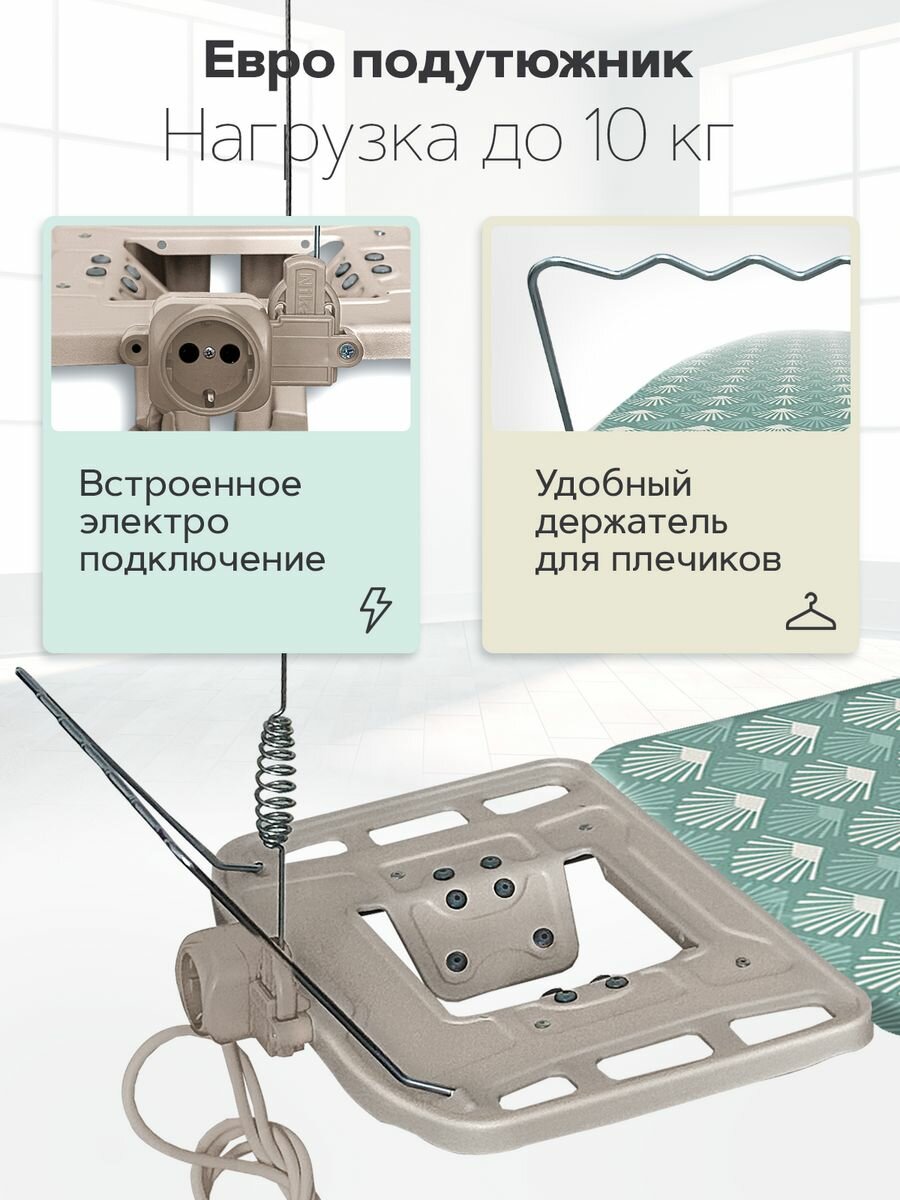 Евро подутюжник
Нагрузка до 10 кг

Встроенное электро подключение

Удобный держатель для плечиков