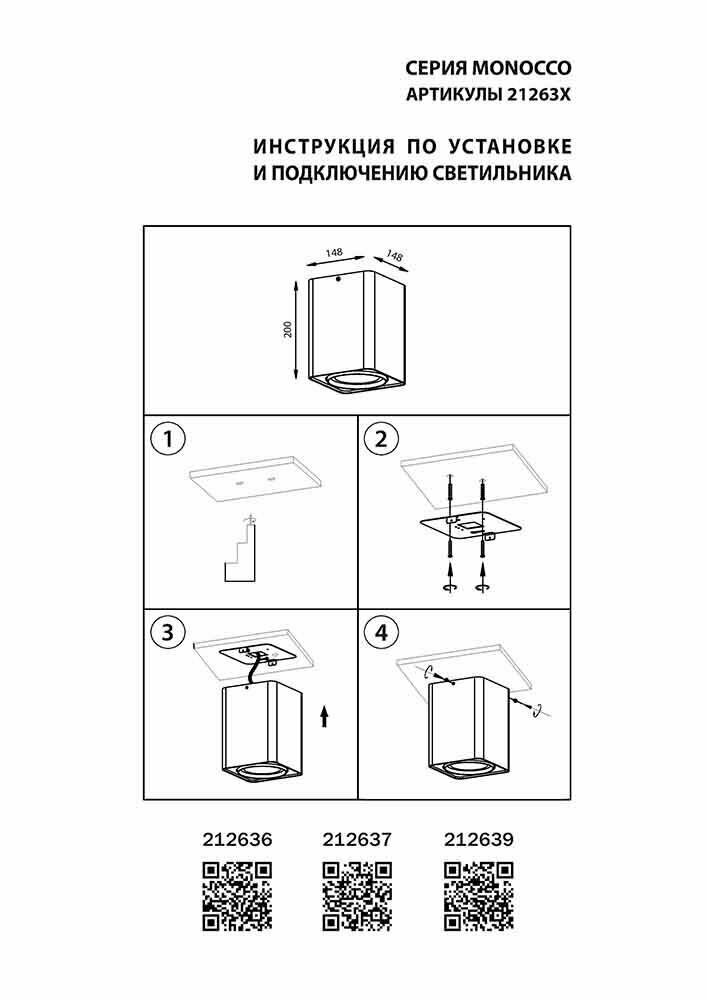 СЕРИЯ MONOCCO
АРТИКУЛЫ 21263X

ИНСТРУКЦИЯ ПО УСТАНОВКЕ
И ПОДКЛЮЧЕНИЮ СВЕТИЛЬНИКА

148
148
200

1
2
3
4

212636
212637
212639