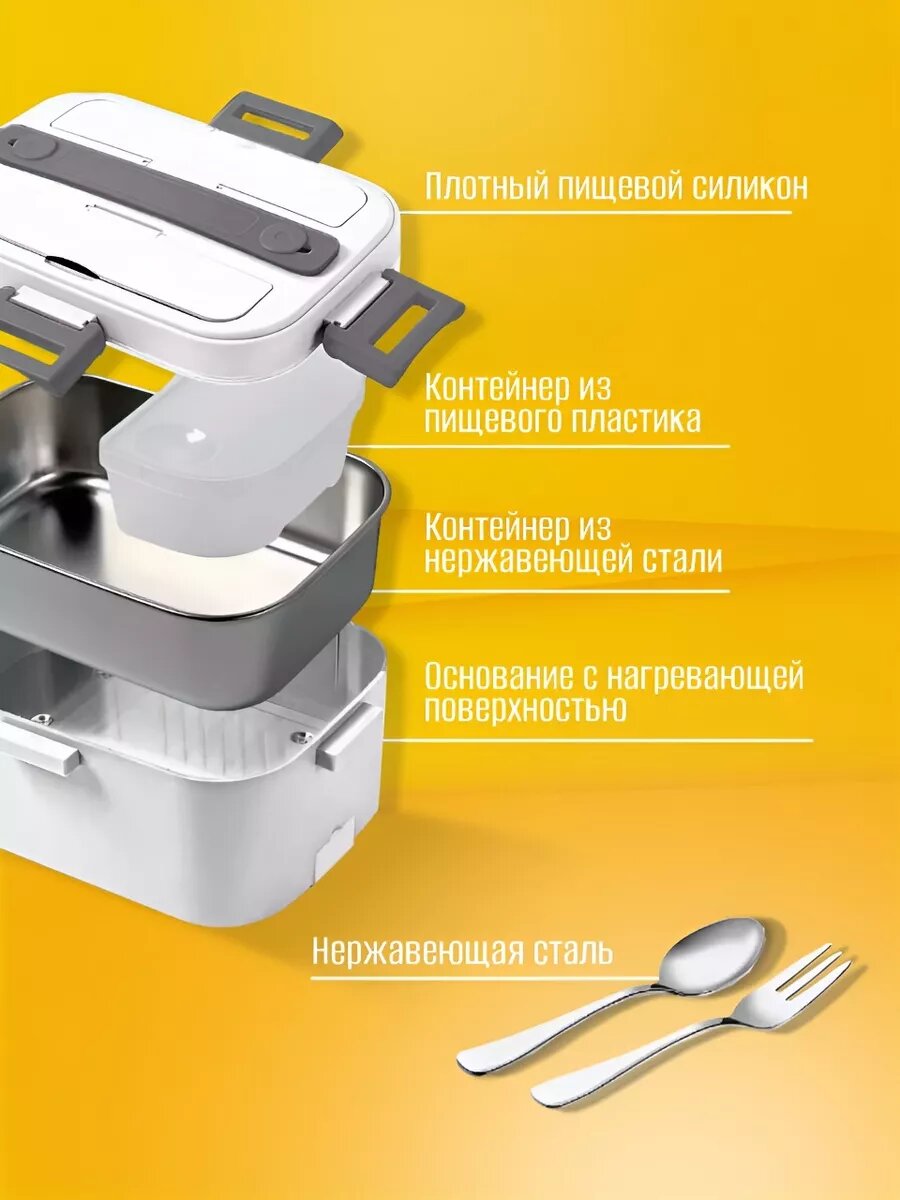 Плотный пищевой силикон

Контейнер из пищевого пластика

Контейнер из нержавеющей стали

Основание с нагревающей поверхностью

Нержавеющая сталь