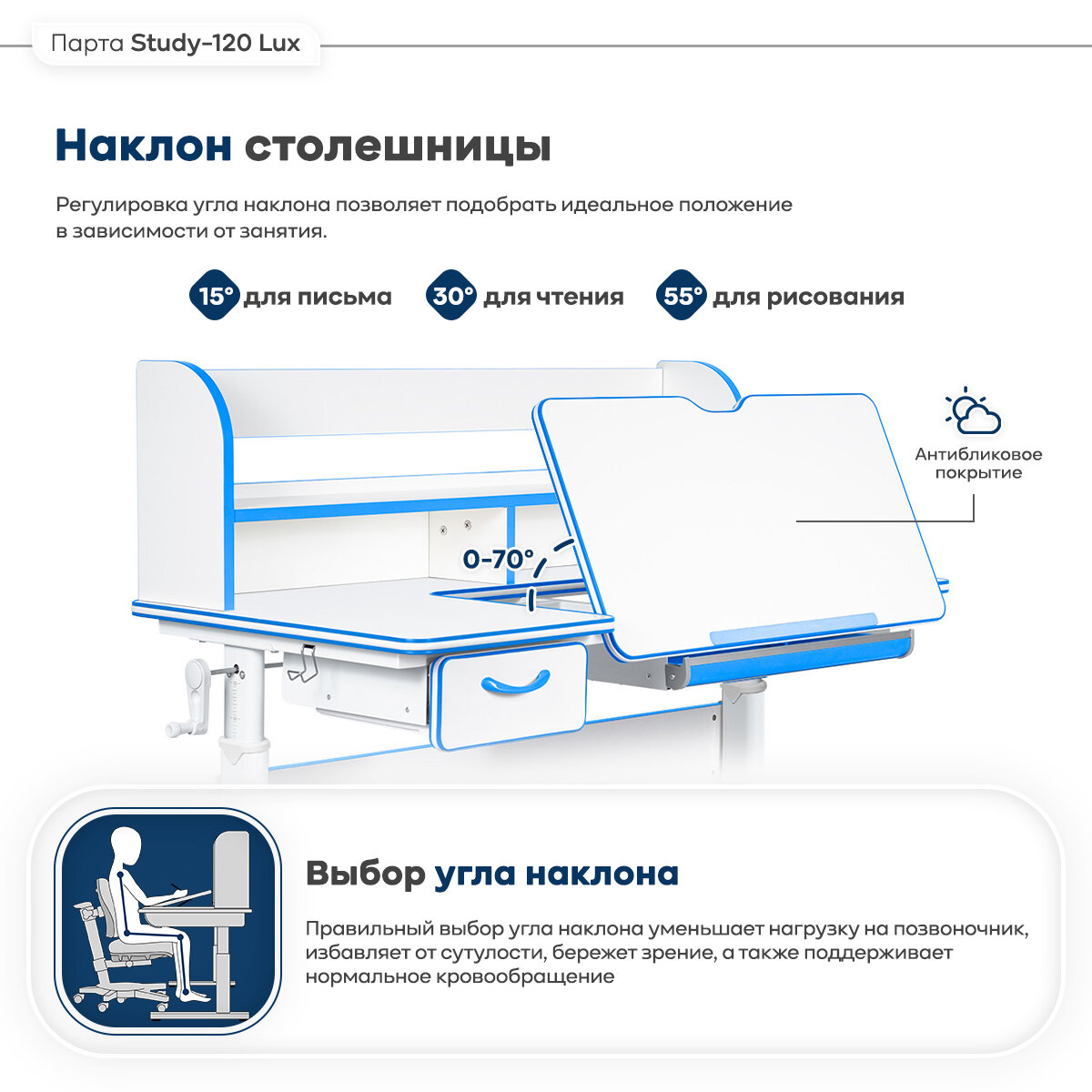 Парта Study-120 Lux

Наклон столешницы

Регулировка угла наклона позволяет подобрать идеальное положение в зависимости от занятия.

15° для письма 30° для чтения 55° для рисования

Антибликовое покрытие

0-70°

Выбор угла наклона

Правильный выбор угла наклона уменьшает нагрузку на позвоночник, избавляет от сутулости, бережет зрение, а также поддерживает нормальное кровообращение