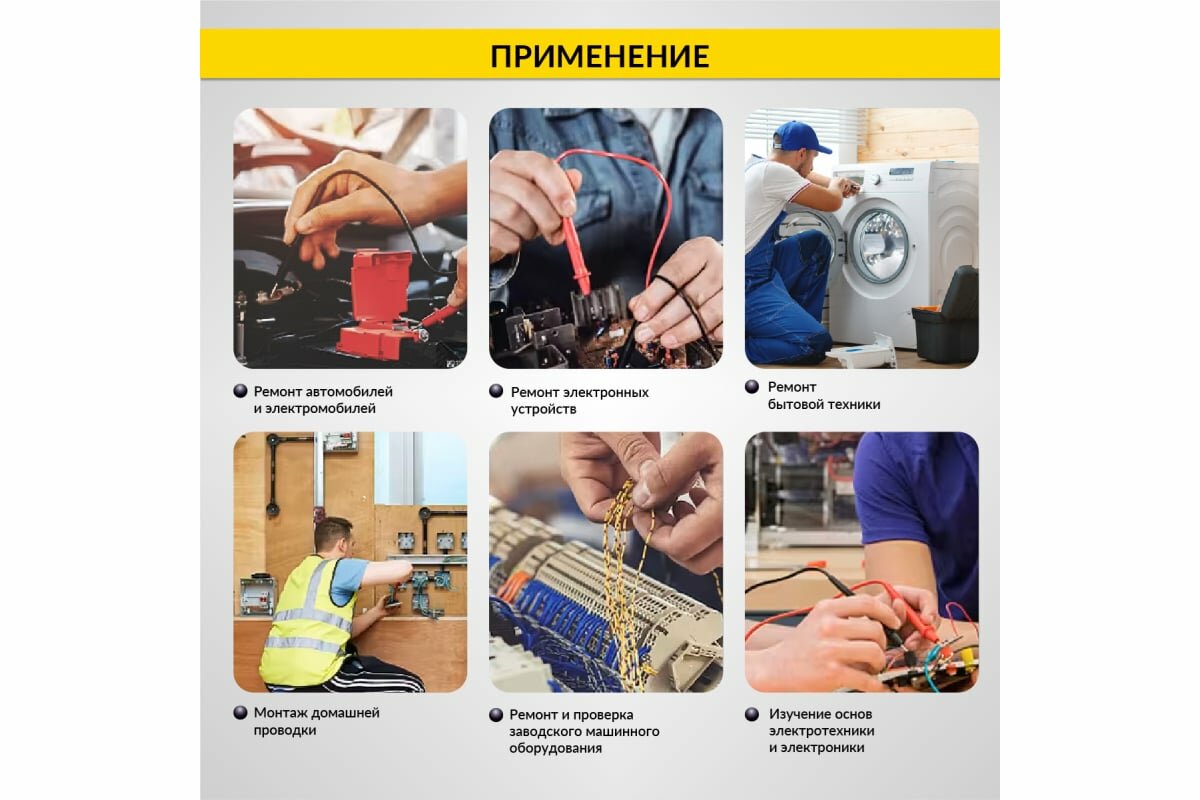 ПРИМЕНЕНИЕ

Ремонт автомобилей и электромобилей

Ремонт электронных устройств

Ремонт бытовой техники

Монтаж домашней проводки

Ремонт и проверка заводского машинного оборудования

Изучение основ электротехники и электроники