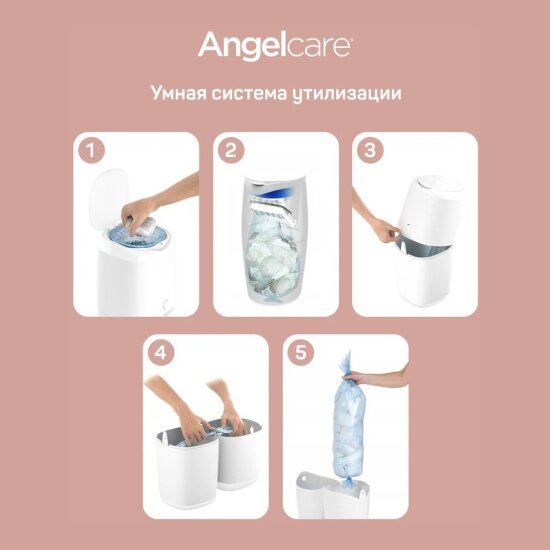 Angelcare®

Умная система утилизации

1

2

3

4

5