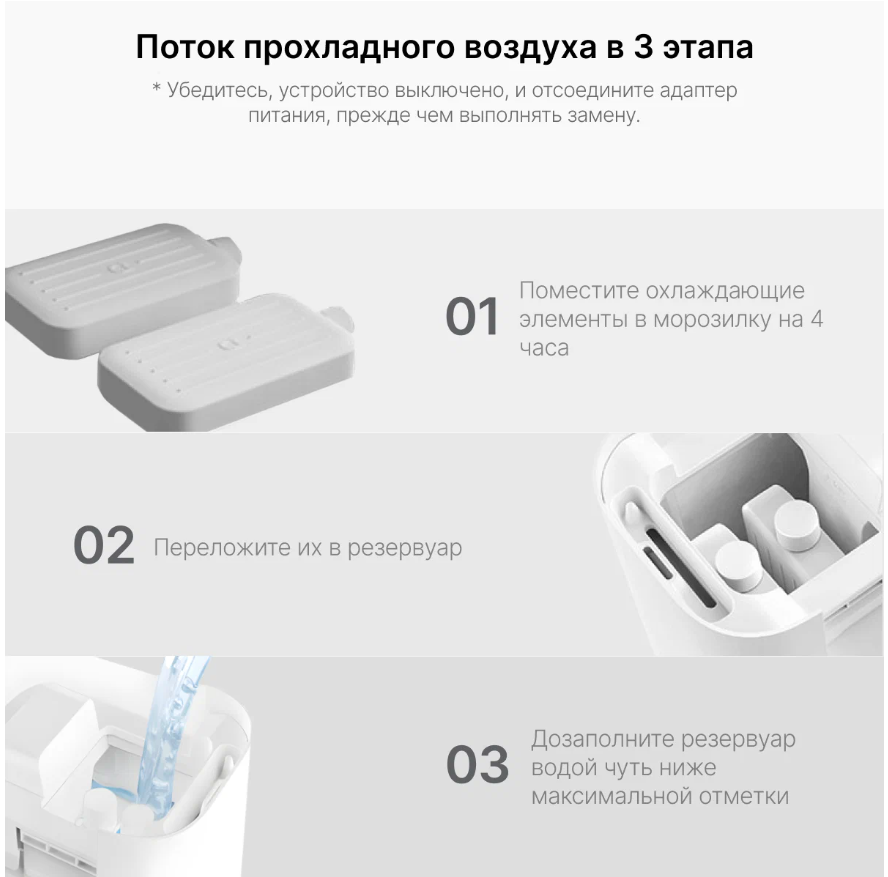 Поток прохладного воздуха в 3 этапа

* Убедитесь, устройство выключено, и отсоедините адаптер питания, прежде чем выполнять замену.

01 Поместите охлаждающие элементы в морозилку на 4 часа

02 Переложите их в резервуар

03 Дозаполните резервуар водой чуть ниже максимальной отметки