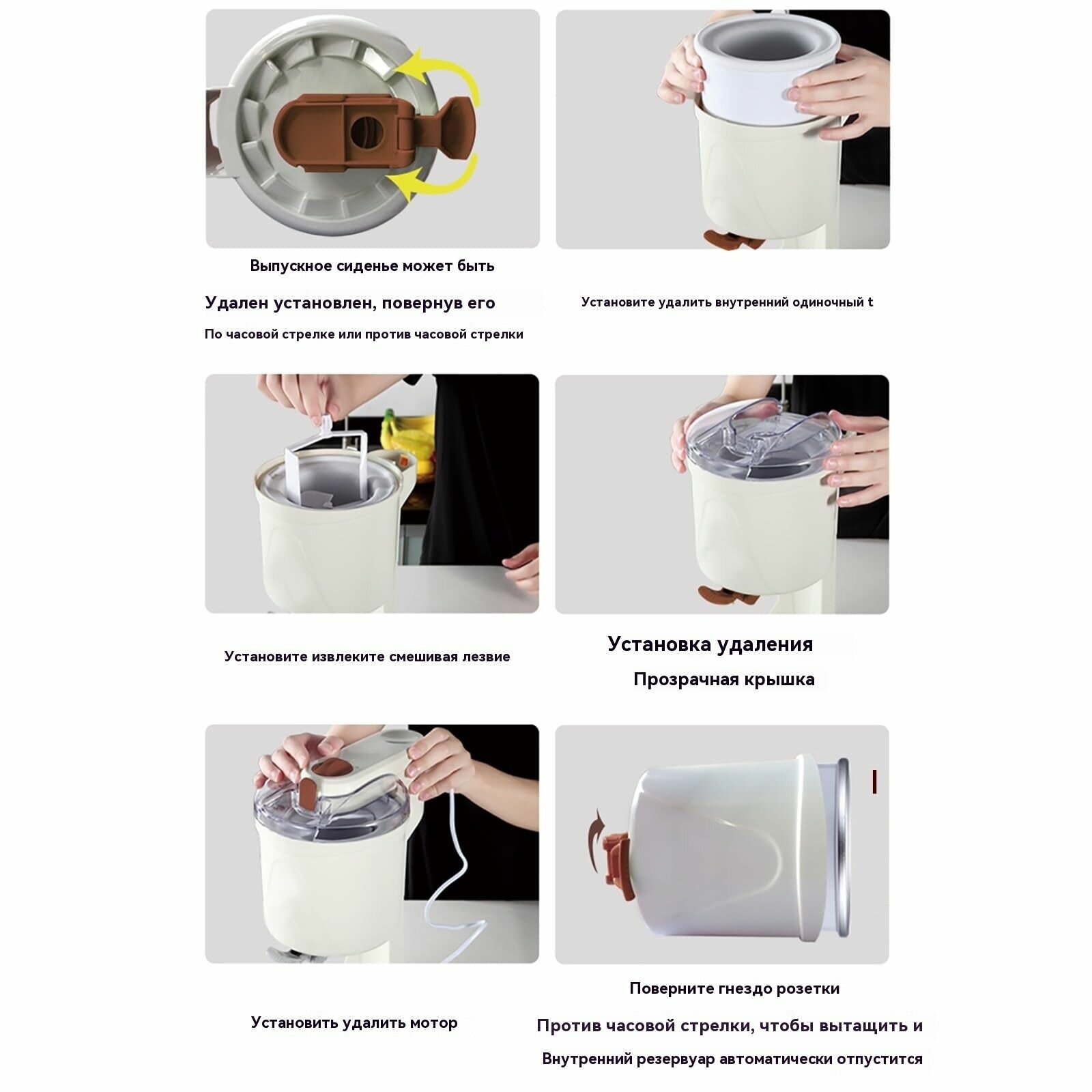 Выпускное сиденье может быть

Удален установлен, повернув его

По часовой стрелке или против часовой стрелки

Установите удалить внутренний одиночный t

Установите извлеките смешивая лезвие

Установка удаления

Прозрачная крышка

Установить удалить мотор

Поверните гнездо розетки

Против часовой стрелки, чтобы вытащить и

Внутренний резервуар автоматически отпустится