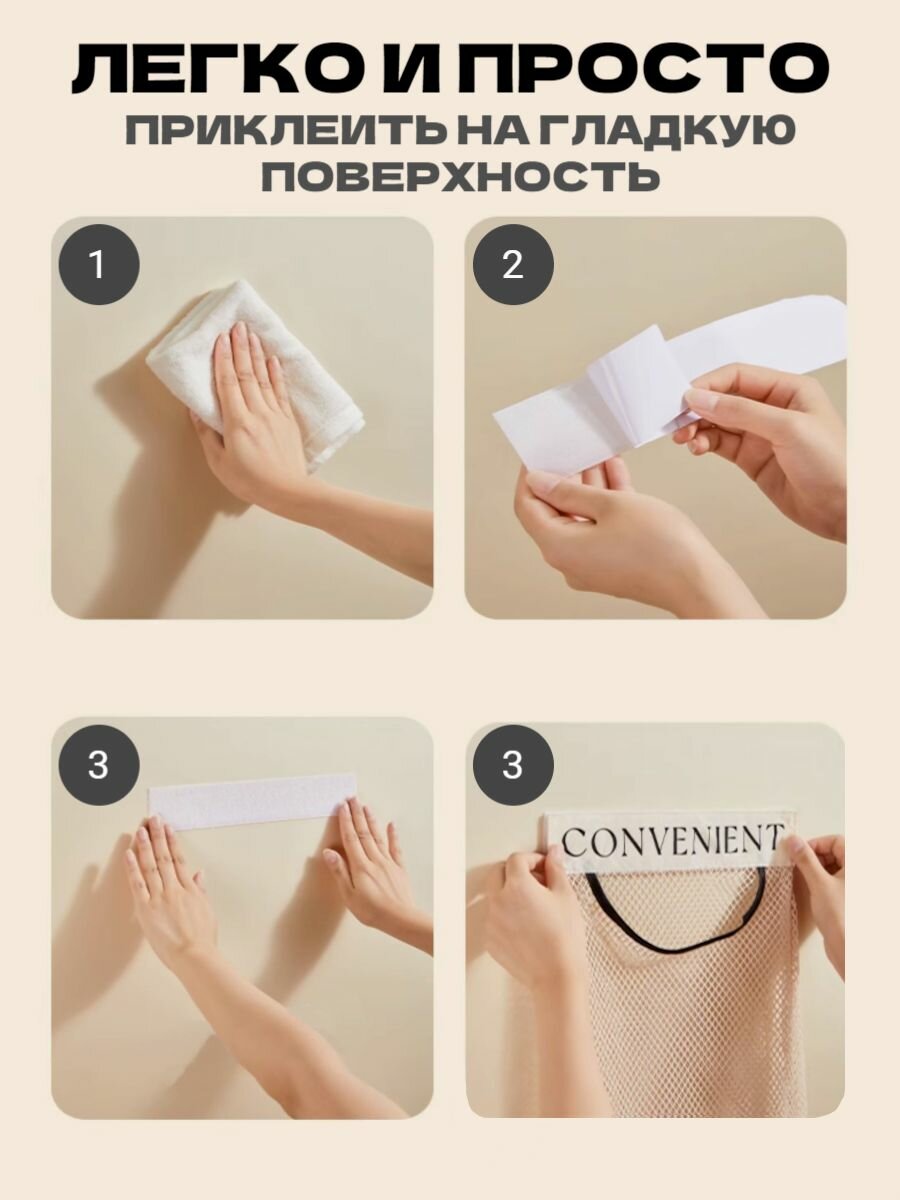 ЛЕГКО И ПРОСТО
ПРИКЛЕИТЬ НА ГЛАДКУЮ ПОВЕРХНОСТЬ

1

2

3

3

CONVENIENT