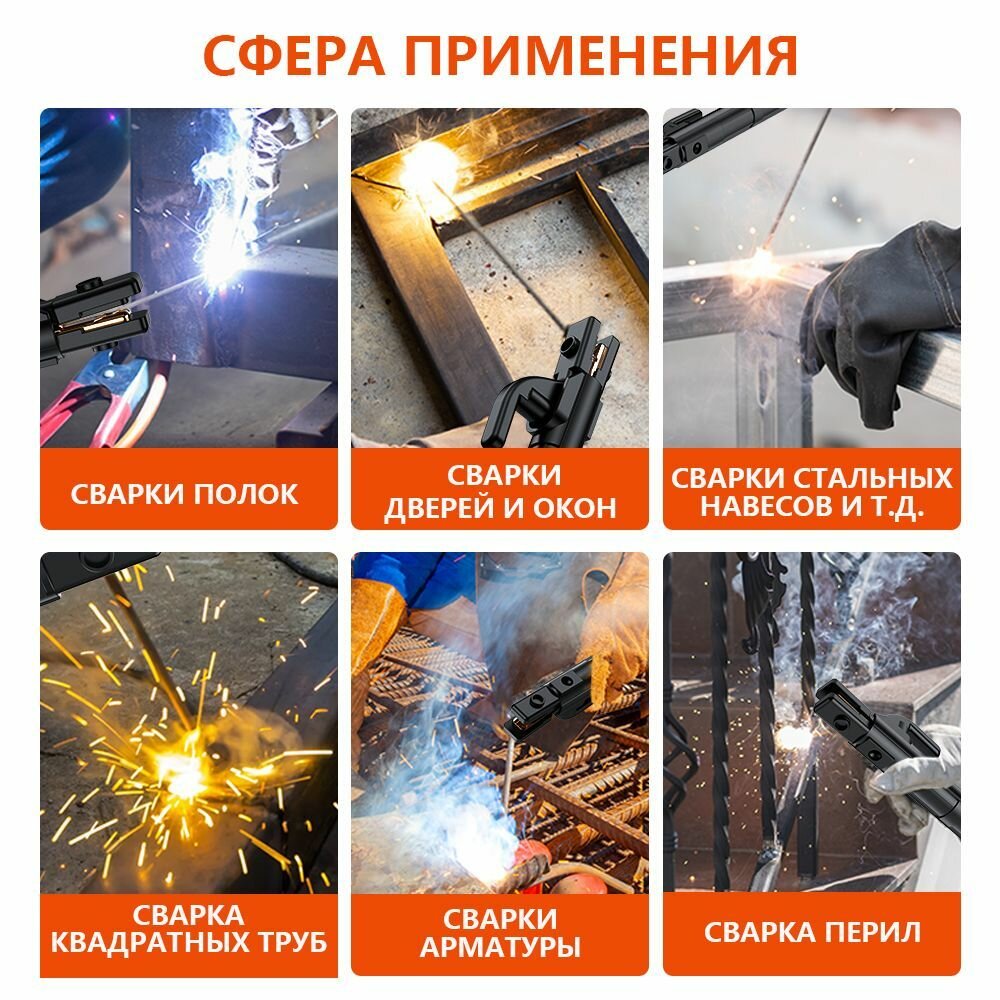 СФЕРА ПРИМЕНЕНИЯ

СВАРКИ ПОЛОК

СВАРКИ ДВЕРЕЙ И ОКОН

СВАРКИ СТАЛЬНЫХ НАВЕСОВ И Т.Д.

СВАРКА КВАДРАТНЫХ ТРУБ

СВАРКИ АРМАТУРЫ

СВАРКА ПЕРИЛ