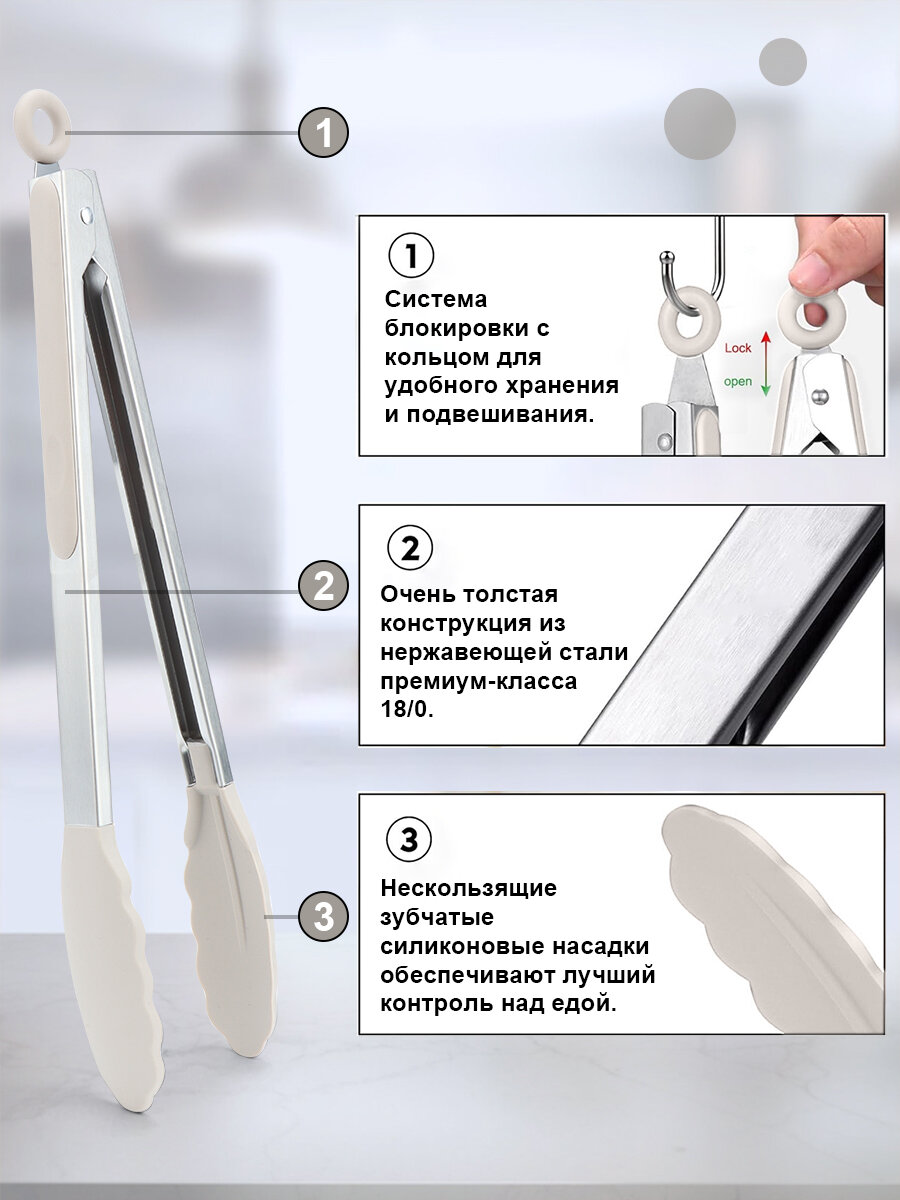 1

2

3

1

Система блокировки с кольцом для удобного хранения и подвешивания.

Lock

open

2

Очень толстая конструкция из нержавеющей стали премиум-класса 18/0.

3

Нескользящие зубчатые силиконовые насадки обеспечивают лучший контроль над едой.