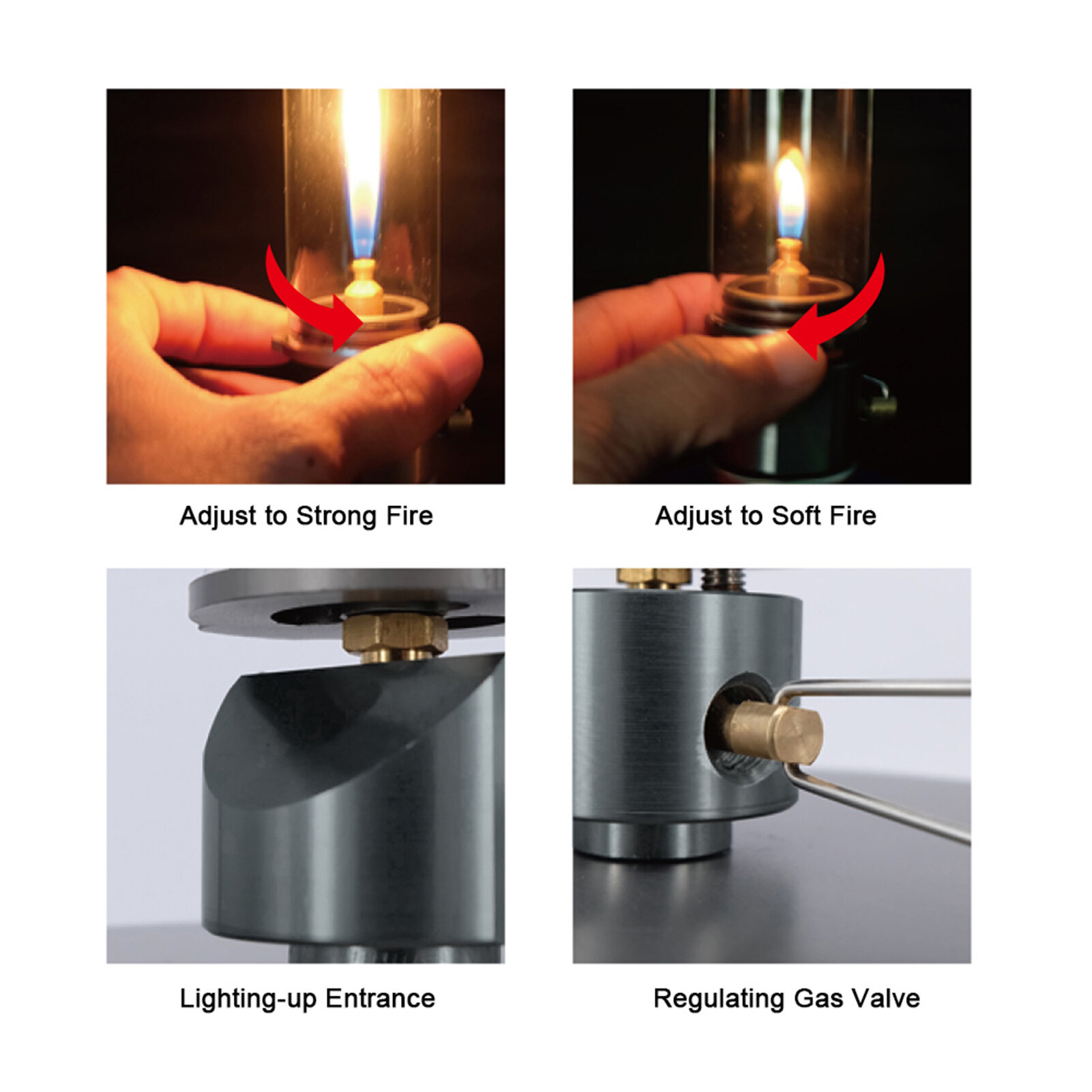 Adjust to Strong Fire

Adjust to Soft Fire

Lighting-up Entrance

Regulating Gas Valve