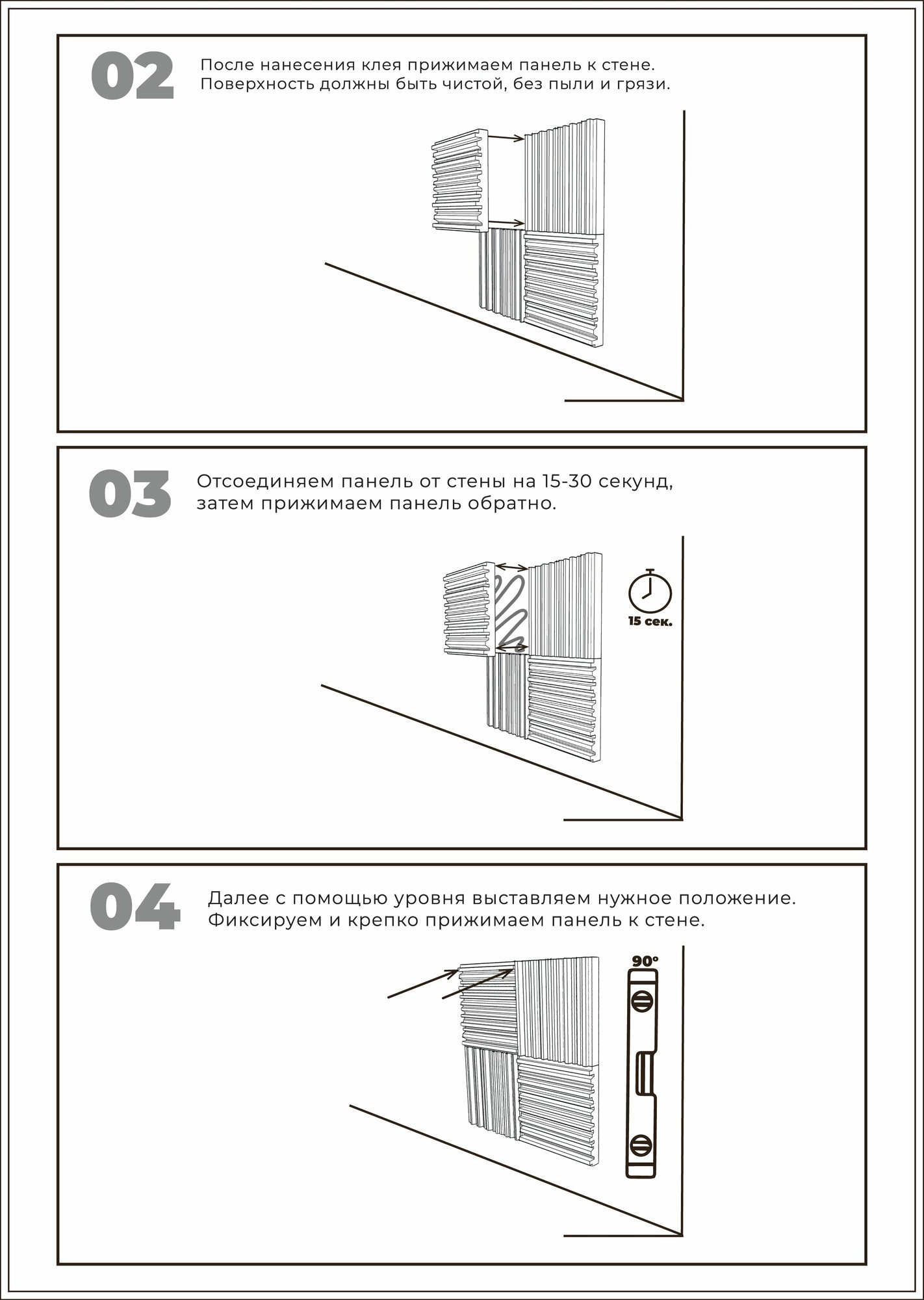 02

После нанесения клея прижимаем панель к стене. Поверхность должны быть чистой, без пыли и грязи.

03

Отсоединяем панель от стены на 15-30 секунд, затем прижимаем панель обратно.

15 сек.

04

Далее с помощью уровня выставляем нужное положение. Фиксируем и крепко прижимаем панель к стене.

90°