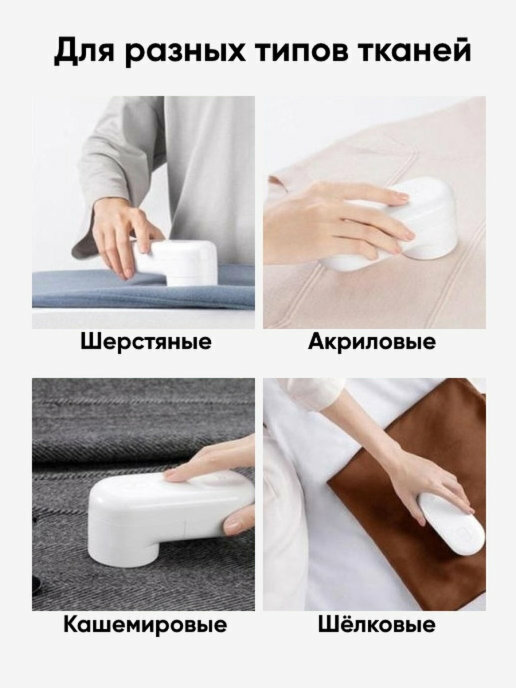 Для разных типов тканей

Шерстяные

Акриловые

Кашемировые

Шёлковые