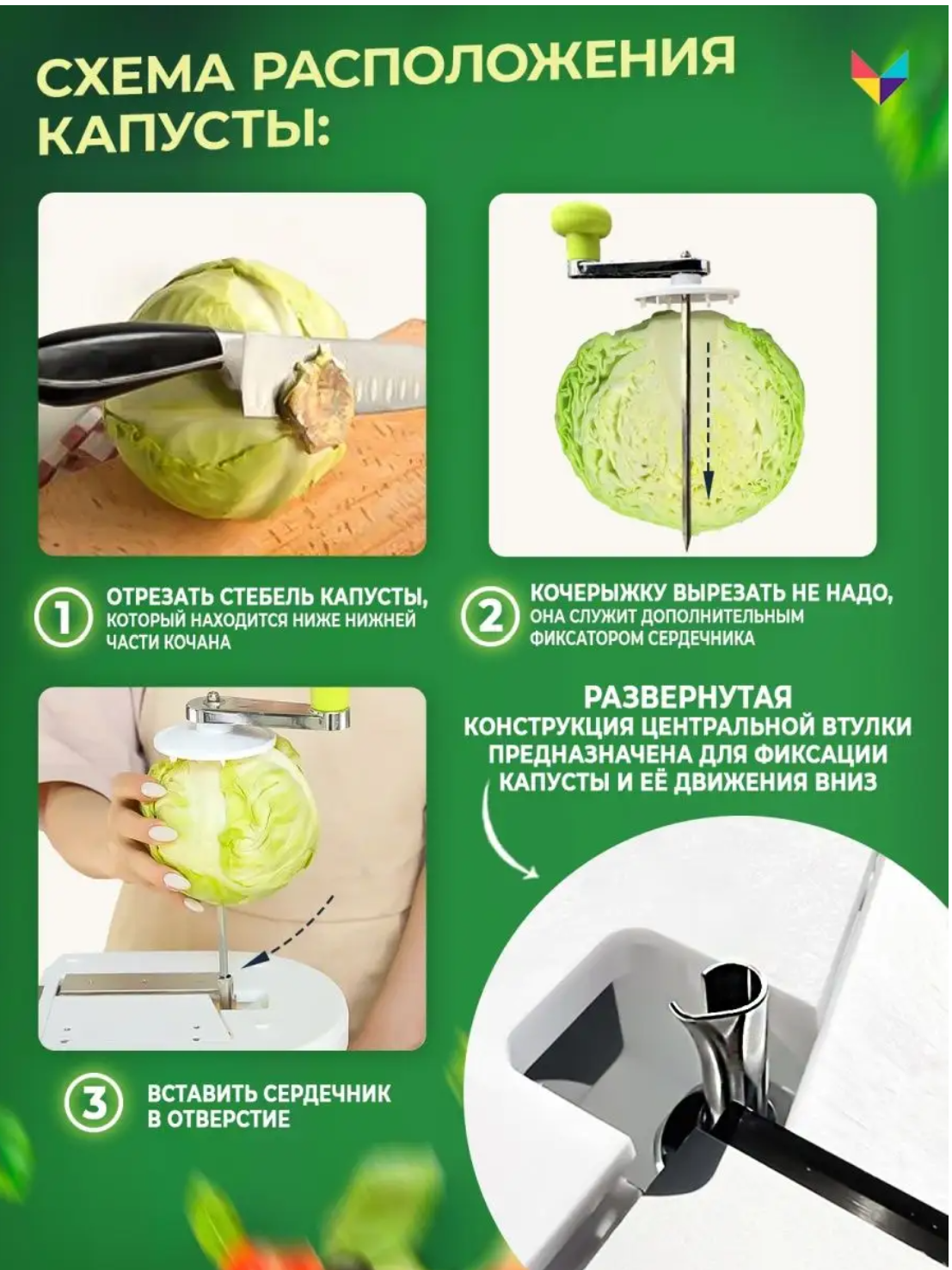 СХЕМА РАСПОЛОЖЕНИЯ КАПУСТЫ:

1 ОТРЕЗАТЬ СТЕБЕЛЬ КАПУСТЫ, КОТОРЫЙ НАХОДИТСЯ НИЖЕ НИЖНЕЙ ЧАСТИ КОЧАНА

2 КОЧЕРЫЖКУ ВЫРЕЗАТЬ НЕ НАДО, ОНА СЛУЖИТ ДОПОЛНИТЕЛЬНЫМ ФИКСАТОРОМ СЕРДЕЧНИКА

РАЗВЕРНУТАЯ КОНСТРУКЦИЯ ЦЕНТРАЛЬНОЙ ВТУЛКИ ПРЕДНАЗНАЧЕНА ДЛЯ ФИКСАЦИИ КАПУСТЫ И ЕЁ ДВИЖЕНИЯ ВНИЗ

3 ВСТАВИТЬ СЕРДЕЧНИК В ОТВЕРСТИЕ