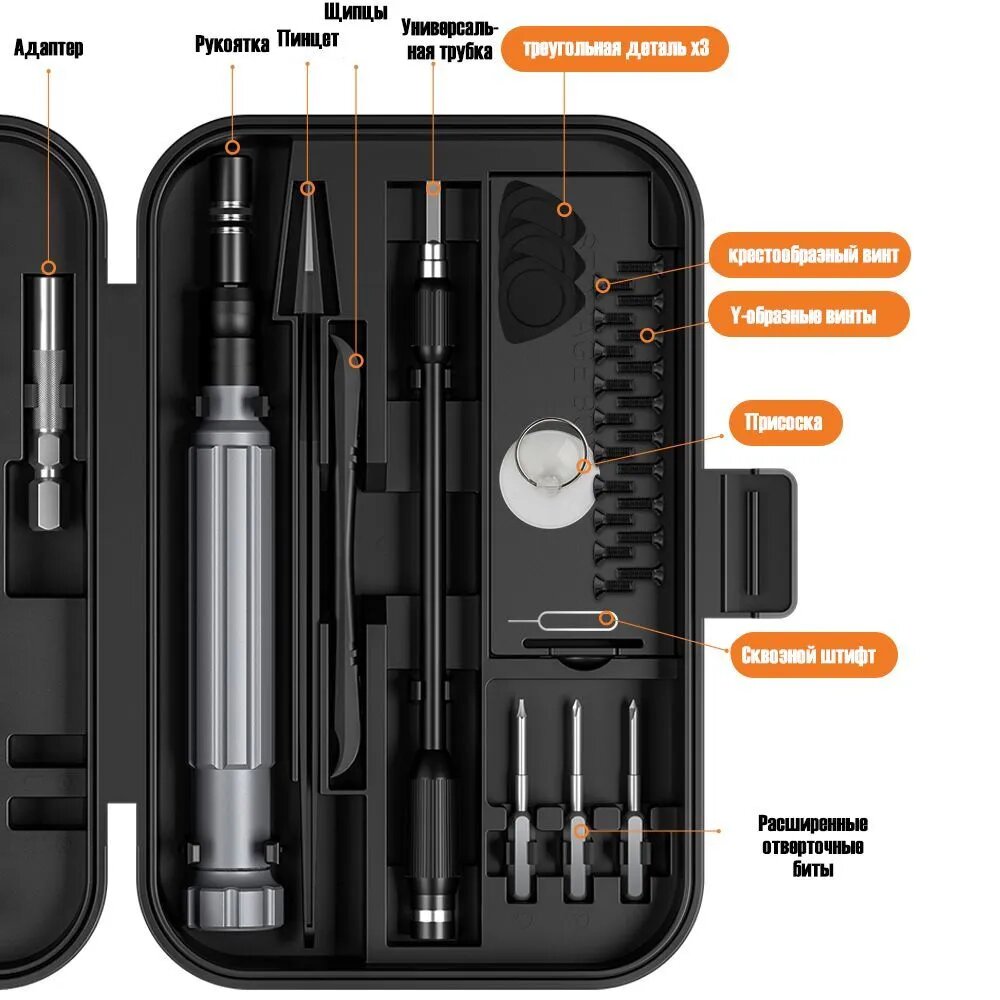 Адаптер

Рукоятка

Пинцет

Щипцы

Универсальная трубка

треугольная деталь x3

крестообразный винт

Y-образные винты

Присоска

Сквозной штифт

Расширенные отверточные биты