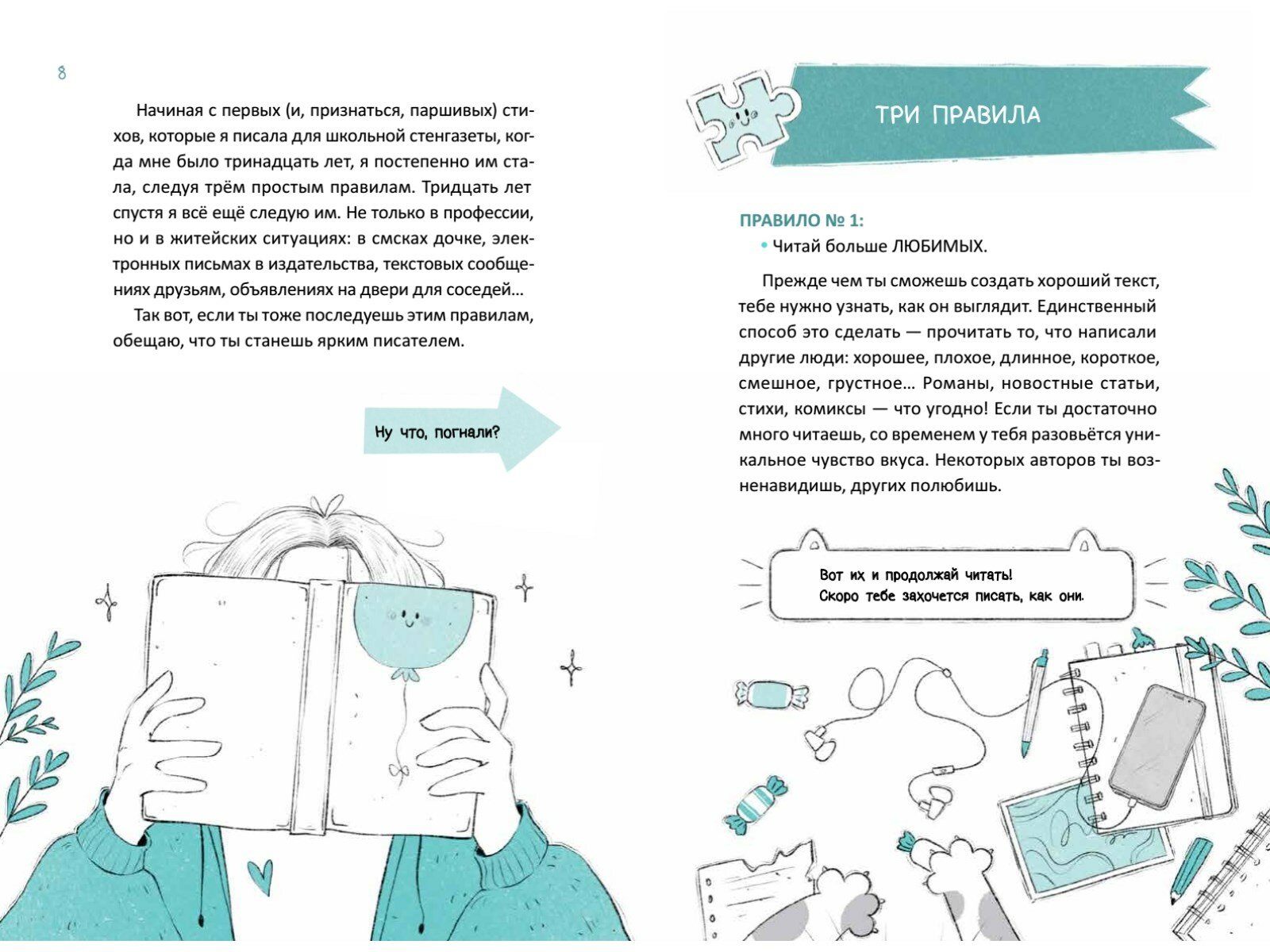 8

Начиная с первых (и, признаться, паршивых) стихов, которые я писала для школьной стенгазеты, когда мне было тринадцать лет, я постепенно им стала, следуя трём простым правилам. Тридцать лет спустя я всё ещё следую им. Не только в профессии, но и в житейских ситуациях: в смсках дочке, электронных письмах в издательства, текстовых сообщениях друзьям, объявлениях на двери для соседей…

Так вот, если ты тоже последуешь этим правилам, обещаю, что ты станешь ярким писателем.

Ну что, погнали?

ТРИ ПРАВИЛА

ПРАВИЛО № 1:
• Читай больше ЛЮБИМЫХ.

Прежде чем ты сможешь создать хороший текст, тебе нужно узнать, как он выглядит. Единственный способ это сделать — прочитать то, что написали другие люди: хорошее, плохое, длинное, короткое, смешное, грустное… Романы, новостные статьи, стихи, комиксы — что угодно! Если ты достаточно много читаешь, со временем у тебя разовьётся уникальное чувство вкуса. Некоторых авторов ты возненавидишь, других полюбишь.

Вот их и продолжай читать!
Скоро тебе захочется писать, как они.